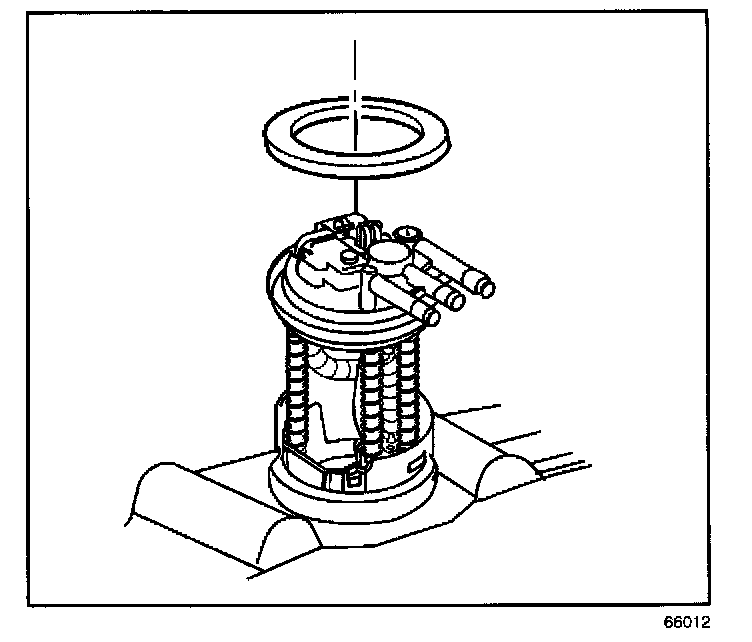 66012