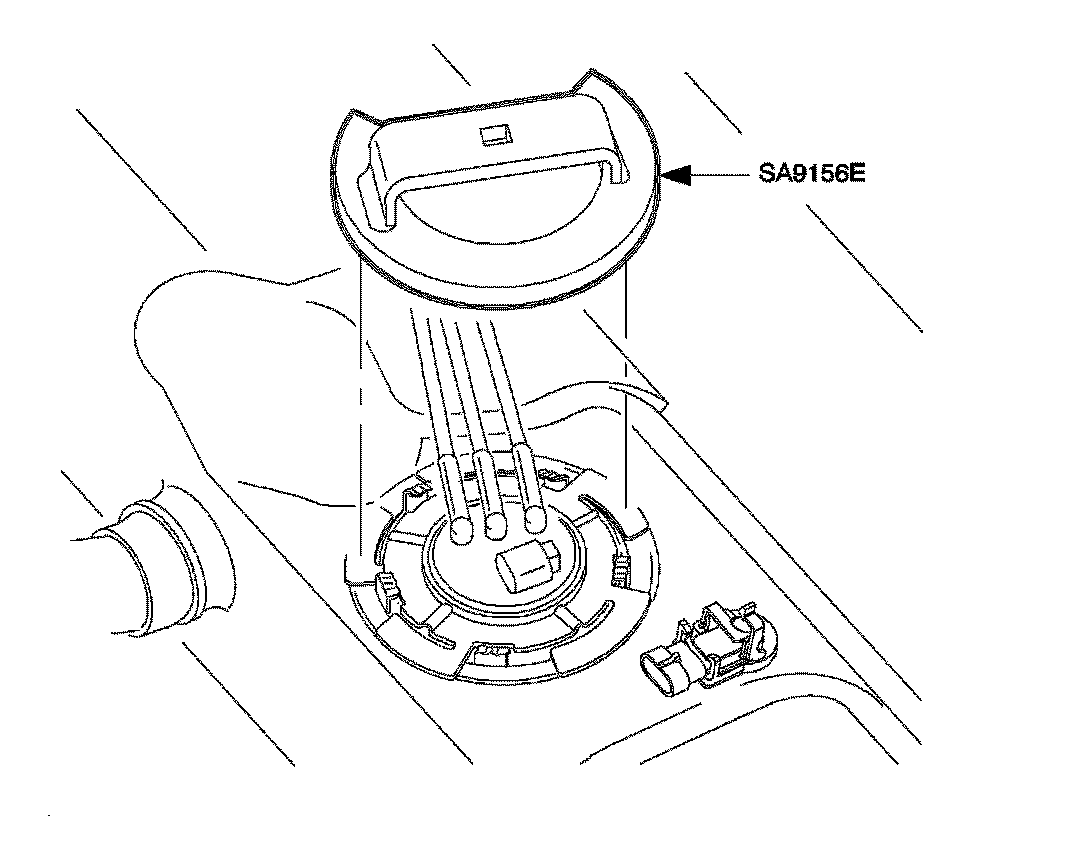 SA9156E