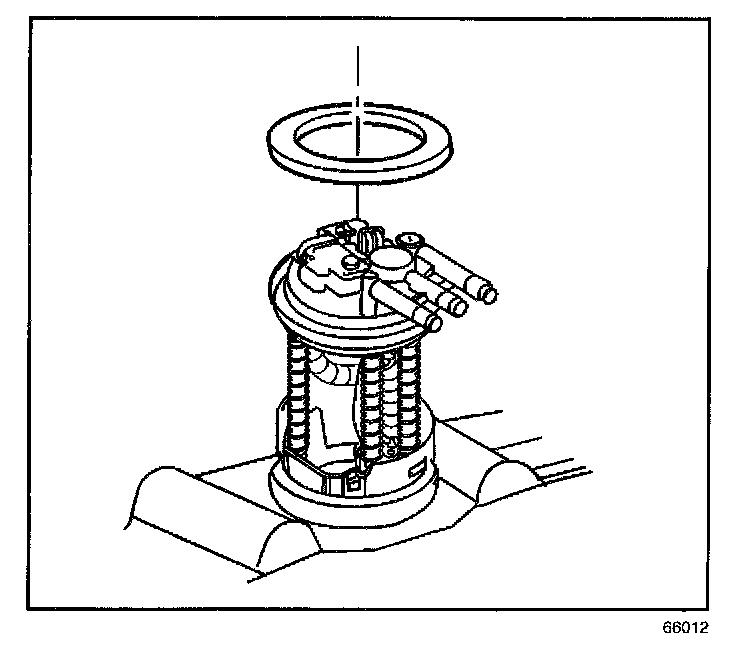 66012