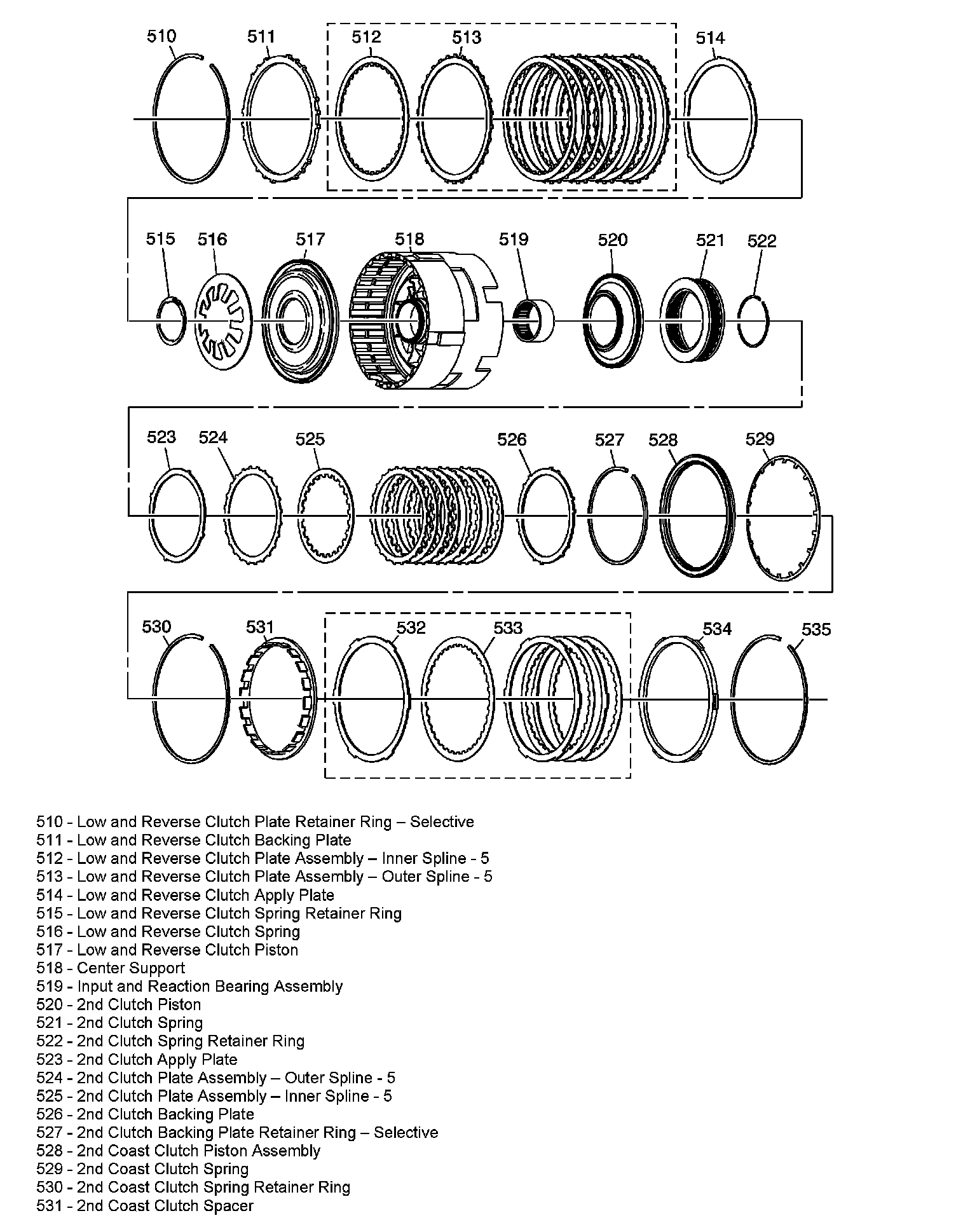 510 511 512 513 514

515 516 517 518 519 520 521 522

523 524 525 526 527 528 529

530 531 532 533 534 535

510 - Low and Reverse Clutch Plate Retainer Ring – Selective
511 - Low and Reverse Clutch Backing Plate
512 - Low and Reverse Clutch Plate Assembly – Inner Spline - 5
513 - Low and Reverse Clutch Plate Assembly – Outer Spline - 5
514 - Low and Reverse Clutch Apply Plate
515 - Low and Reverse Clutch Spring Retainer Ring
516 - Low and Reverse Clutch Spring
517 - Low and Reverse Clutch Piston
518 - Center Support
519 - Input and Reaction Bearing Assembly
520 - 2nd Clutch Piston
521 - 2nd Clutch Spring
522 - 2nd Clutch Spring Retainer Ring
523 - 2nd Clutch Apply Plate
524 - 2nd Clutch Plate Assembly – Outer Spline - 5
525 - 2nd Clutch Plate Assembly – Inner Spline - 5
526 - 2nd Clutch Backing Plate
527 - 2nd Clutch Backing Plate Retainer Ring – Selective
528 - 2nd Coast Clutch Piston Assembly
529 - 2nd Coast Clutch Spring
530 - 2nd Coast Clutch Spring Retainer Ring
531 - 2nd Coast Clutch Spacer