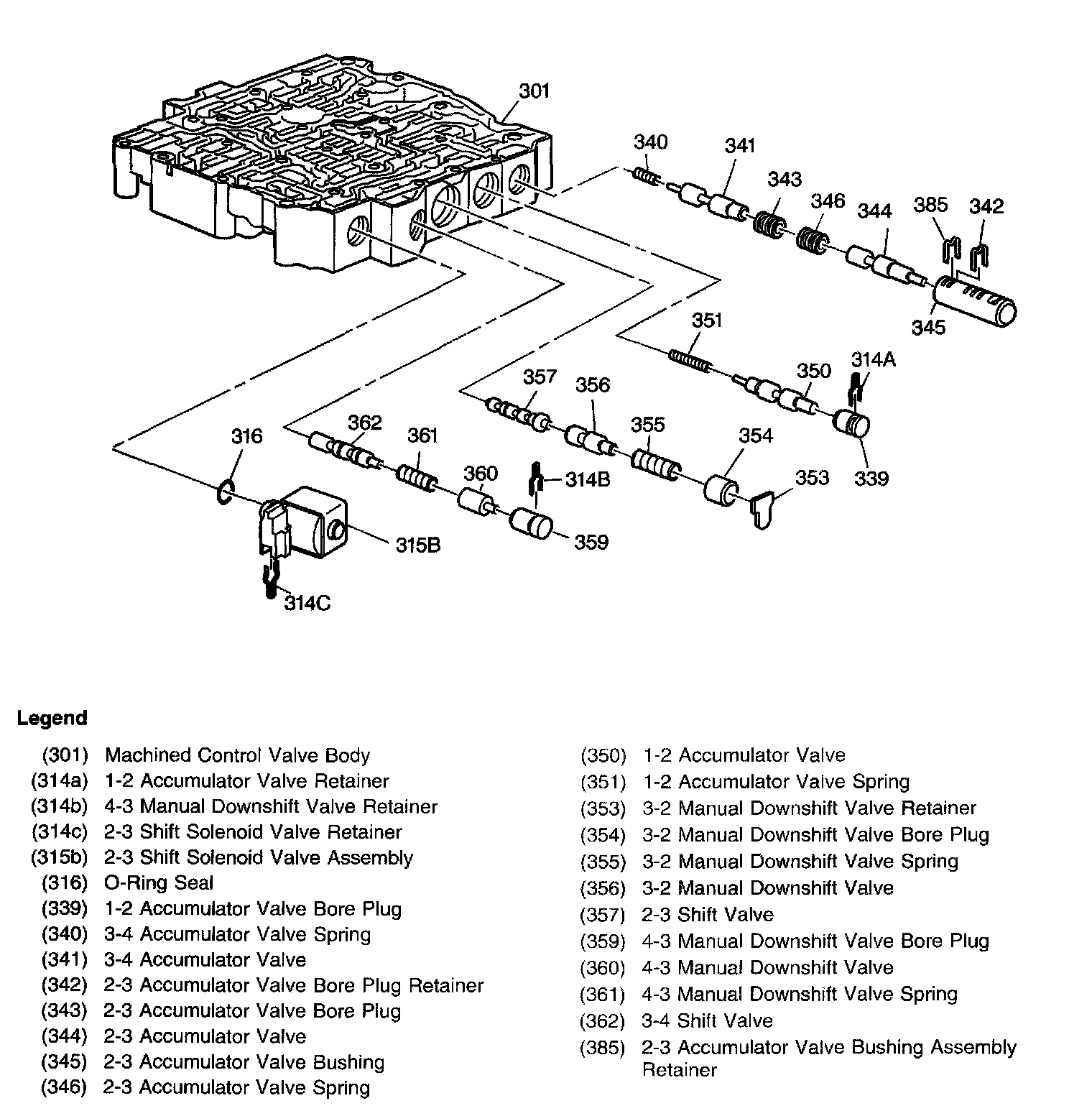 301
340
341
343
346
344
385
342
345
351
350
314A
339
357
356
355
354
353
362
361
360
314B
359
316
315B
314C

Legend

(301) Machined Control Valve Body
(314a) 1-2 Accumulator Valve Retainer
(314b) 4-3 Manual Downshift Valve Retainer
(314c) 2-3 Shift Solenoid Valve Retainer
(315b) 2-3 Shift Solenoid Valve Assembly
(316) O-Ring Seal
(339) 1-2 Accumulator Valve Bore Plug
(340) 3-4 Accumulator Valve Spring
(341) 3-4 Accumulator Valve
(342) 2-3 Accumulator Valve Bore Plug Retainer
(343) 2-3 Accumulator Valve Bore Plug
(344) 2-3 Accumulator Valve
(345) 2-3 Accumulator Valve Bushing
(346) 2-3 Accumulator Valve Spring

(350) 1-2 Accumulator Valve
(351) 1-2 Accumulator Valve Spring
(353) 3-2 Manual Downshift Valve Retainer
(354) 3-2 Manual Downshift Valve Bore Plug
(355) 3-2 Manual Downshift Valve Spring
(356) 3-2 Manual Downshift Valve
(357) 2-3 Shift Valve
(359) 4-3 Manual Downshift Valve Bore Plug
(360) 4-3 Manual Downshift Valve
(361) 4-3 Manual Downshift Valve Spring
(362) 3-4 Shift Valve
(385) 2-3 Accumulator Valve Bushing Assembly Retainer