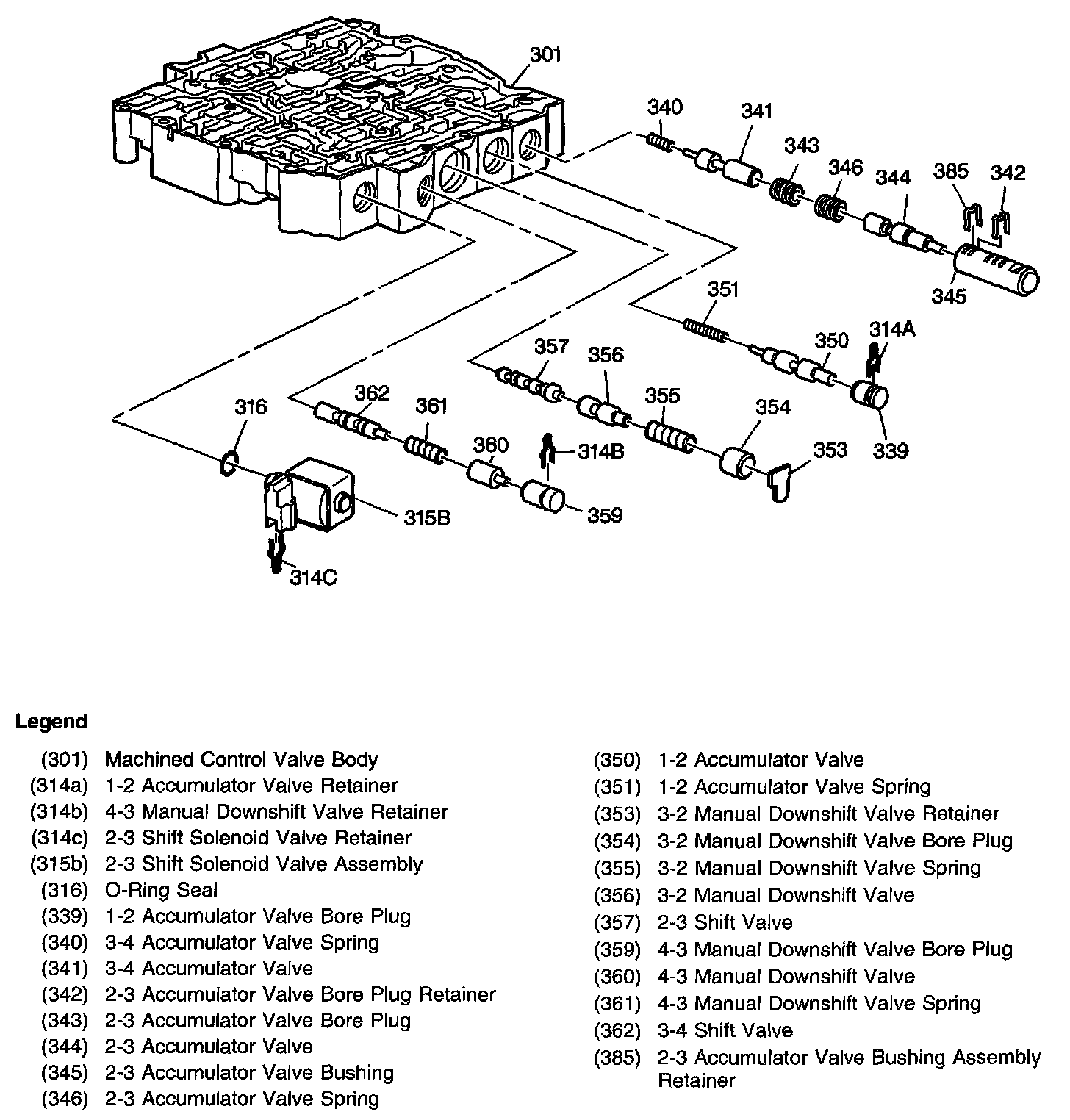 301

340
341
343
346
344
385
342
345

351
350
314A
339

357
356
355
354
353

362
361
360
314B
359

316
315B
314C

Legend

(301) Machined Control Valve Body
(314a) 1-2 Accumulator Valve Retainer
(314b) 4-3 Manual Downshift Valve Retainer
(314c) 2-3 Shift Solenoid Valve Retainer
(315b) 2-3 Shift Solenoid Valve Assembly
(316) O-Ring Seal
(339) 1-2 Accumulator Valve Bore Plug
(340) 3-4 Accumulator Valve Spring
(341) 3-4 Accumulator Valve
(342) 2-3 Accumulator Valve Bore Plug Retainer
(343) 2-3 Accumulator Valve Bore Plug
(344) 2-3 Accumulator Valve
(345) 2-3 Accumulator Valve Bushing
(346) 2-3 Accumulator Valve Spring

(350) 1-2 Accumulator Valve
(351) 1-2 Accumulator Valve Spring
(353) 3-2 Manual Downshift Valve Retainer
(354) 3-2 Manual Downshift Valve Bore Plug
(355) 3-2 Manual Downshift Valve Spring
(356) 3-2 Manual Downshift Valve
(357) 2-3 Shift Valve
(359) 4-3 Manual Downshift Valve Bore Plug
(360) 4-3 Manual Downshift Valve
(361) 4-3 Manual Downshift Valve Spring
(362) 3-4 Shift Valve
(385) 2-3 Accumulator Valve Bushing Assembly Retainer