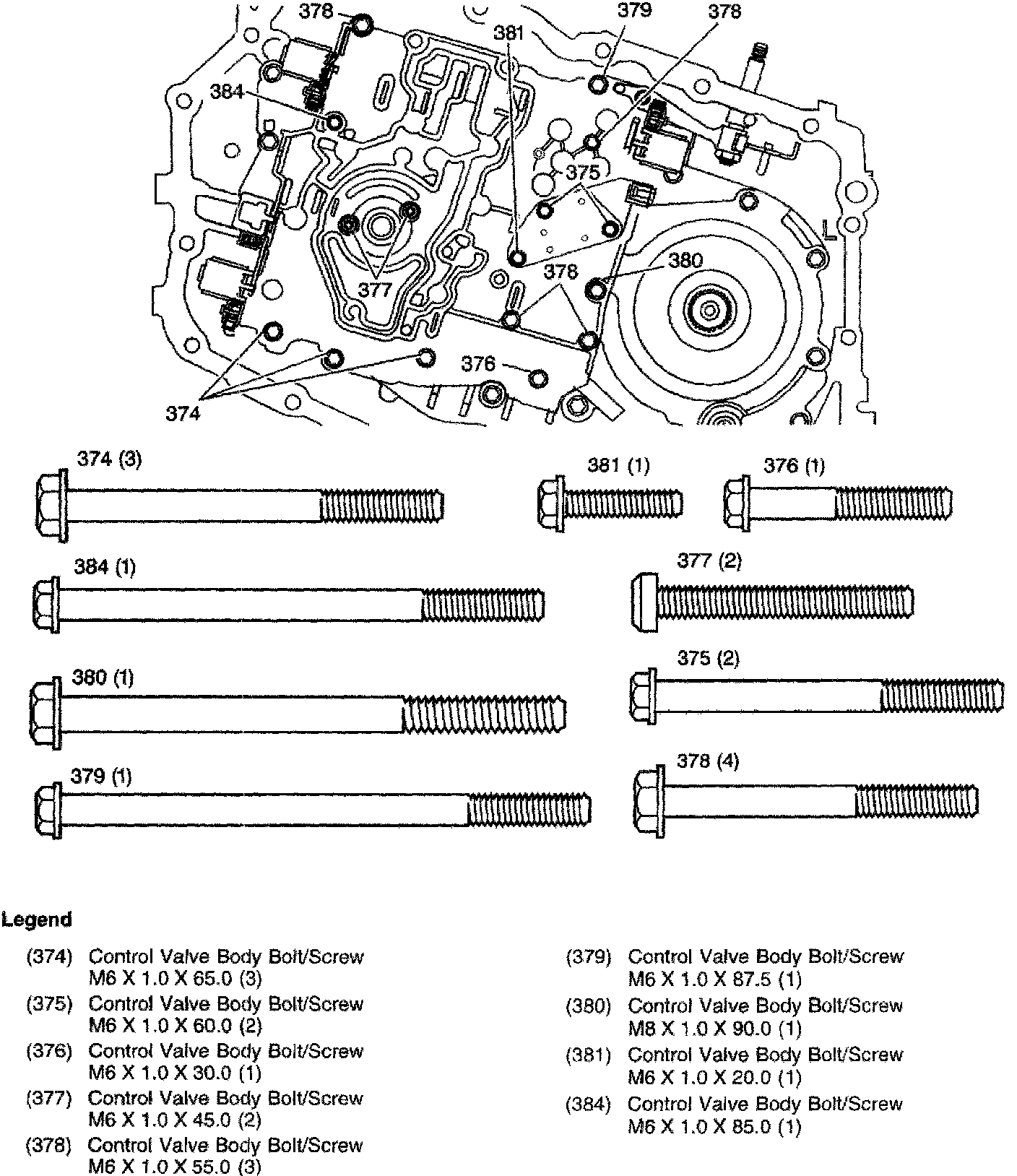 378
379
378
381
384
375
380
377
378
376
374

374 (3)
381 (1)
376 (1)
384 (1)
377 (2)
380 (1)
375 (2)
379 (1)
378 (4)

Legend

(374) Control Valve Body Bolt/Screw M6 X 1.0 X 65.0 (3)
(375) Control Valve Body Bolt/Screw M6 X 1.0 X 60.0 (2)
(376) Control Valve Body Bolt/Screw M6 X 1.0 X 30.0 (1)
(377) Control Valve Body Bolt/Screw M6 X 1.0 X 45.0 (2)
(378) Control Valve Body Bolt/Screw M6 X 1.0 X 55.0 (3)

(379) Control Valve Body Bolt/Screw M6 X 1.0 X 87.5 (1)
(380) Control Valve Body Bolt/Screw M8 X 1.0 X 90.0 (1)
(381) Control Valve Body Bolt/Screw M6 X 1.0 X 20.0 (1)
(384) Control Valve Body Bolt/Screw M6 X 1.0 X 85.0 (1)