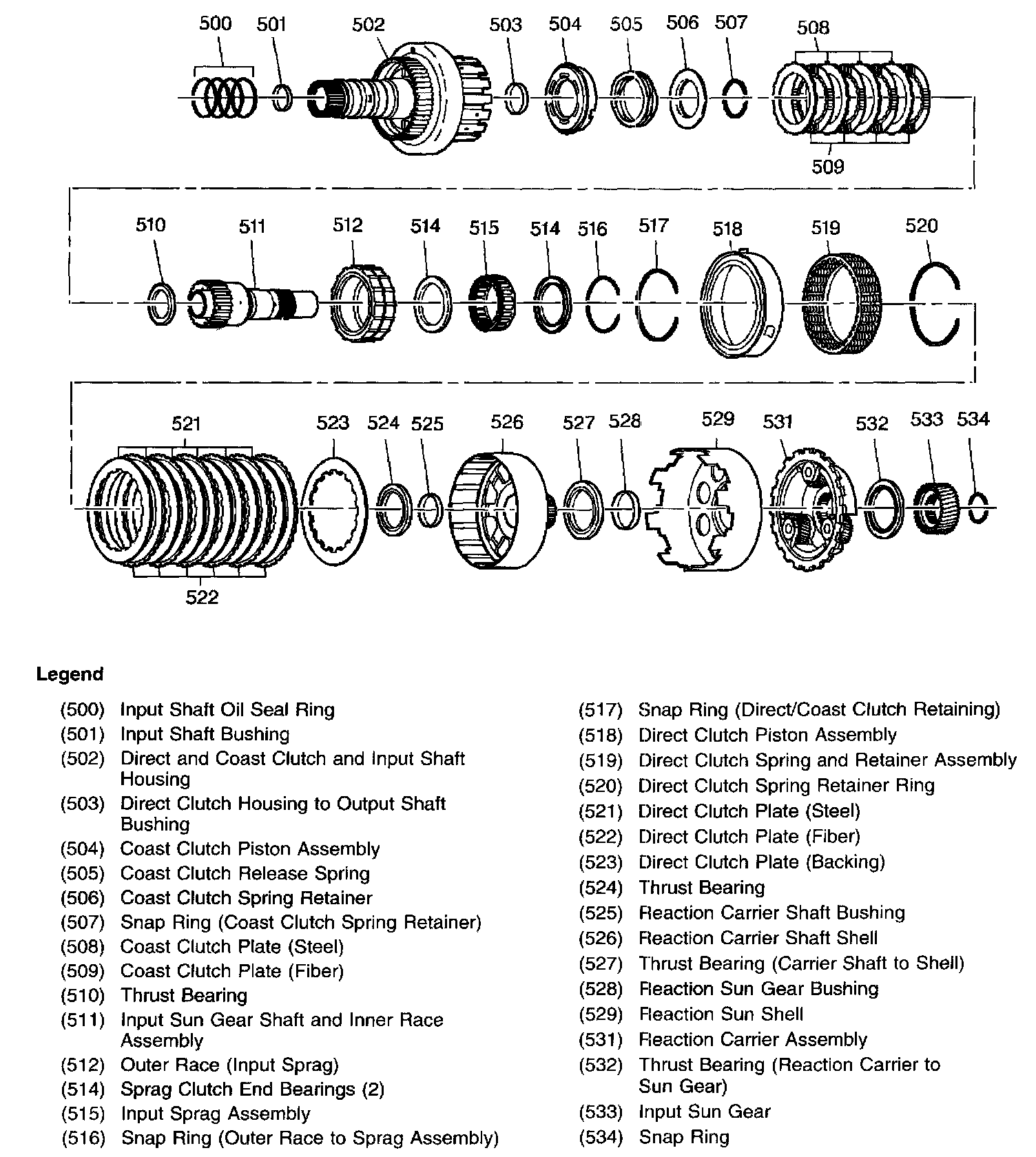 500 501 502 503 504 505 506 507 508

509

510 511 512 514 515 514 516 517 518 519 520

521 523 524 525 526 527 528 529 531 532 533 534

522

Legend

(500) Input Shaft Oil Seal Ring
(501) Input Shaft Bushing
(502) Direct and Coast Clutch and Input Shaft Housing
(503) Direct Clutch Housing to Output Shaft Bushing
(504) Coast Clutch Piston Assembly
(505) Coast Clutch Release Spring
(506) Coast Clutch Spring Retainer
(507) Snap Ring (Coast Clutch Spring Retainer)
(508) Coast Clutch Plate (Steel)
(509) Coast Clutch Plate (Fiber)
(510) Thrust Bearing
(511) Input Sun Gear Shaft and Inner Race Assembly
(512) Outer Race (Input Sprag)
(514) Sprag Clutch End Bearings (2)
(515) Input Sprag Assembly
(516) Snap Ring (Outer Race to Sprag Assembly)

(517) Snap Ring (Direct/Coast Clutch Retaining)
(518) Direct Clutch Piston Assembly
(519) Direct Clutch Spring and Retainer Assembly
(520) Direct Clutch Spring Retainer Ring
(521) Direct Clutch Plate (Steel)
(522) Direct Clutch Plate (Fiber)
(523) Direct Clutch Plate (Backing)
(524) Thrust Bearing
(525) Reaction Carrier Shaft Bushing
(526) Reaction Carrier Shaft Shell
(527) Thrust Bearing (Carrier Shaft to Shell)
(528) Reaction Sun Gear Bushing
(529) Reaction Sun Shell
(531) Reaction Carrier Assembly
(532) Thrust Bearing (Reaction Carrier to Sun Gear)
(533) Input Sun Gear
(534) Snap Ring