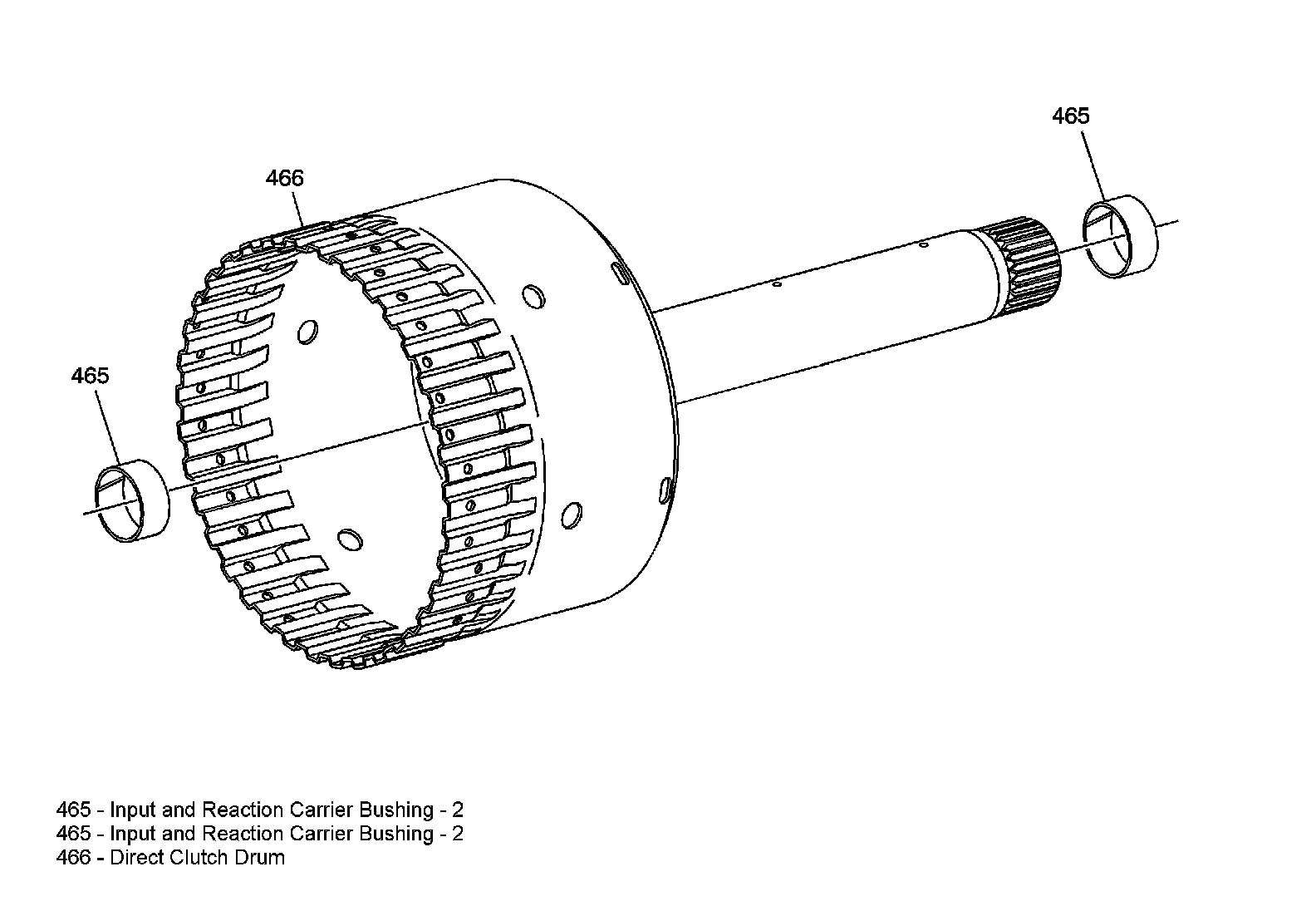 465

466

465

465 - Input and Reaction Carrier Bushing - 2
465 - Input and Reaction Carrier Bushing - 2
466 - Direct Clutch Drum