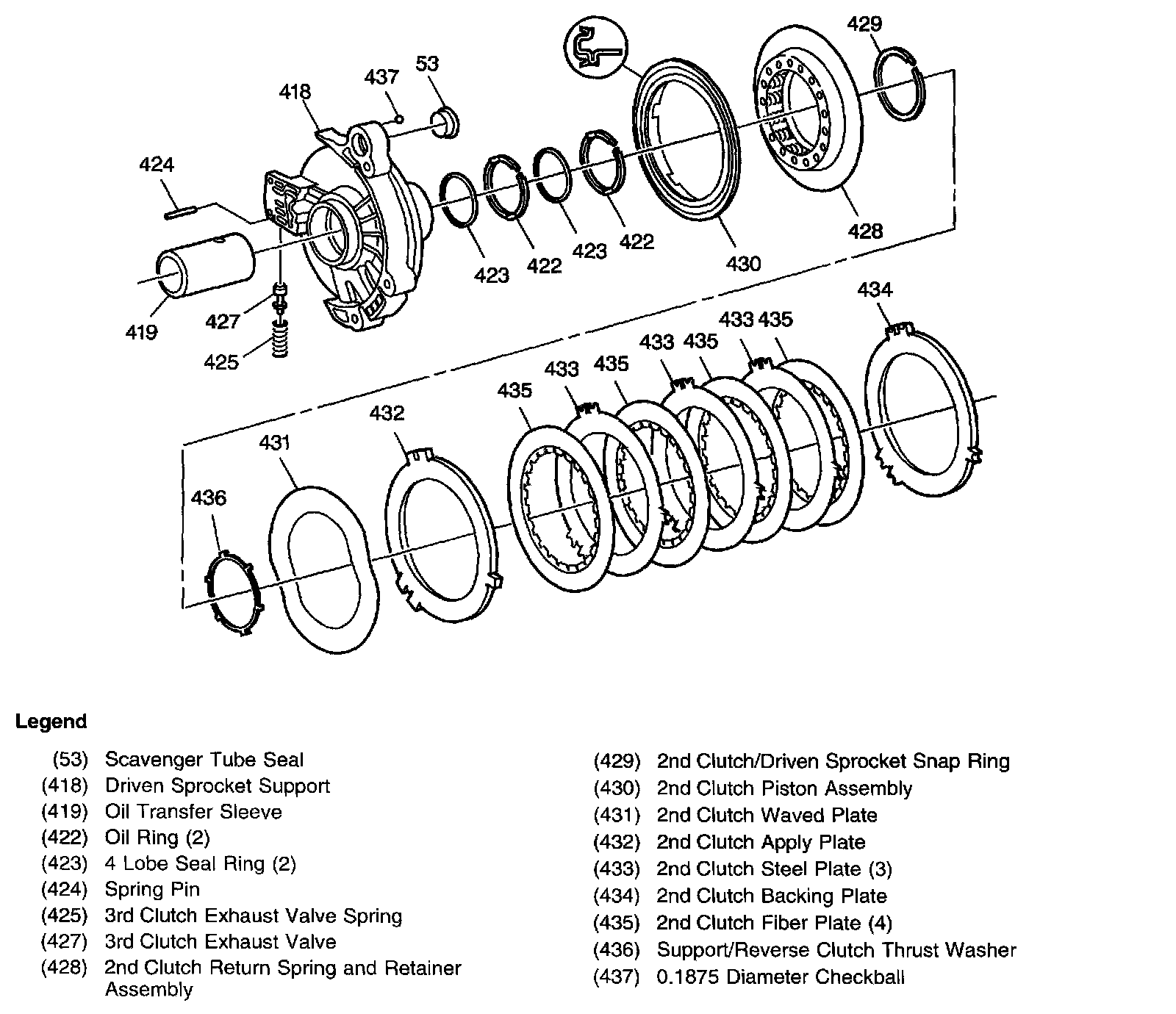 429
437
53
418
424
423
422
423
422
430
428
419
427
425
434
433 435
433 435
433
435
435
432
431
436

Legend

(53) Scavenger Tube Seal
(418) Driven Sprocket Support
(419) Oil Transfer Sleeve
(422) Oil Ring (2)
(423) 4 Lobe Seal Ring (2)
(424) Spring Pin
(425) 3rd Clutch Exhaust Valve Spring
(427) 3rd Clutch Exhaust Valve
(428) 2nd Clutch Return Spring and Retainer Assembly

(429) 2nd Clutch/Driven Sprocket Snap Ring
(430) 2nd Clutch Piston Assembly
(431) 2nd Clutch Waved Plate
(432) 2nd Clutch Apply Plate
(433) 2nd Clutch Steel Plate (3)
(434) 2nd Clutch Backing Plate
(435) 2nd Clutch Fiber Plate (4)
(436) Support/Reverse Clutch Thrust Washer
(437) 0.1875 Diameter Checkball