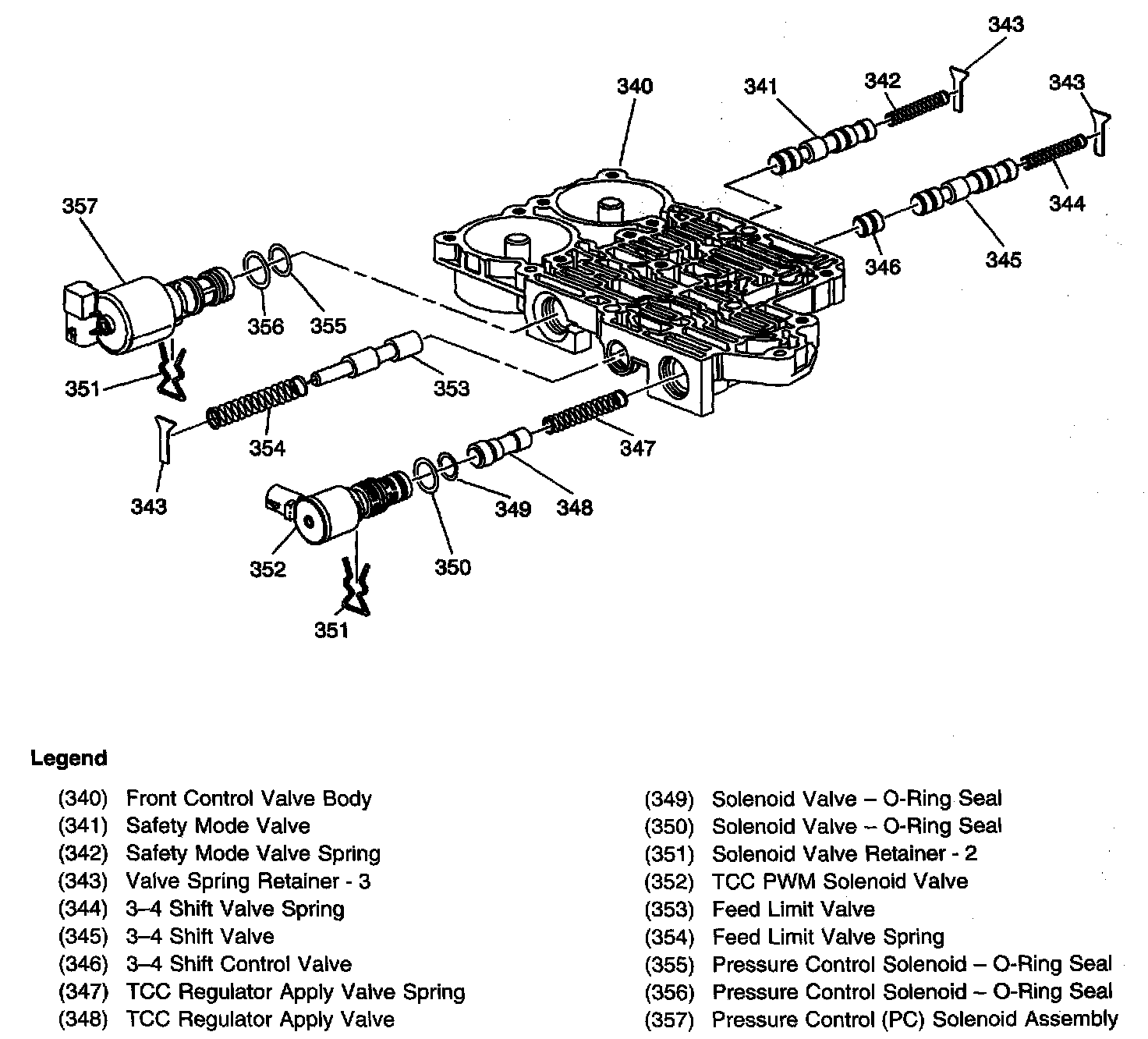 343
340
341
342
343
357
344
346
345
356
355
351
353
354
347
343
349
348
352
350
351

Legend

(340) Front Control Valve Body
(341) Safety Mode Valve
(342) Safety Mode Valve Spring
(343) Valve Spring Retainer - 3
(344) 3–4 Shift Valve Spring
(345) 3–4 Shift Valve
(346) 3–4 Shift Control Valve
(347) TCC Regulator Apply Valve Spring
(348) TCC Regulator Apply Valve

(349) Solenoid Valve – O-Ring Seal
(350) Solenoid Valve – O-Ring Seal
(351) Solenoid Valve Retainer - 2
(352) TCC PWM Solenoid Valve
(353) Feed Limit Valve
(354) Feed Limit Valve Spring
(355) Pressure Control Solenoid – O-Ring Seal
(356) Pressure Control Solenoid – O-Ring Seal
(357) Pressure Control (PC) Solenoid Assembly