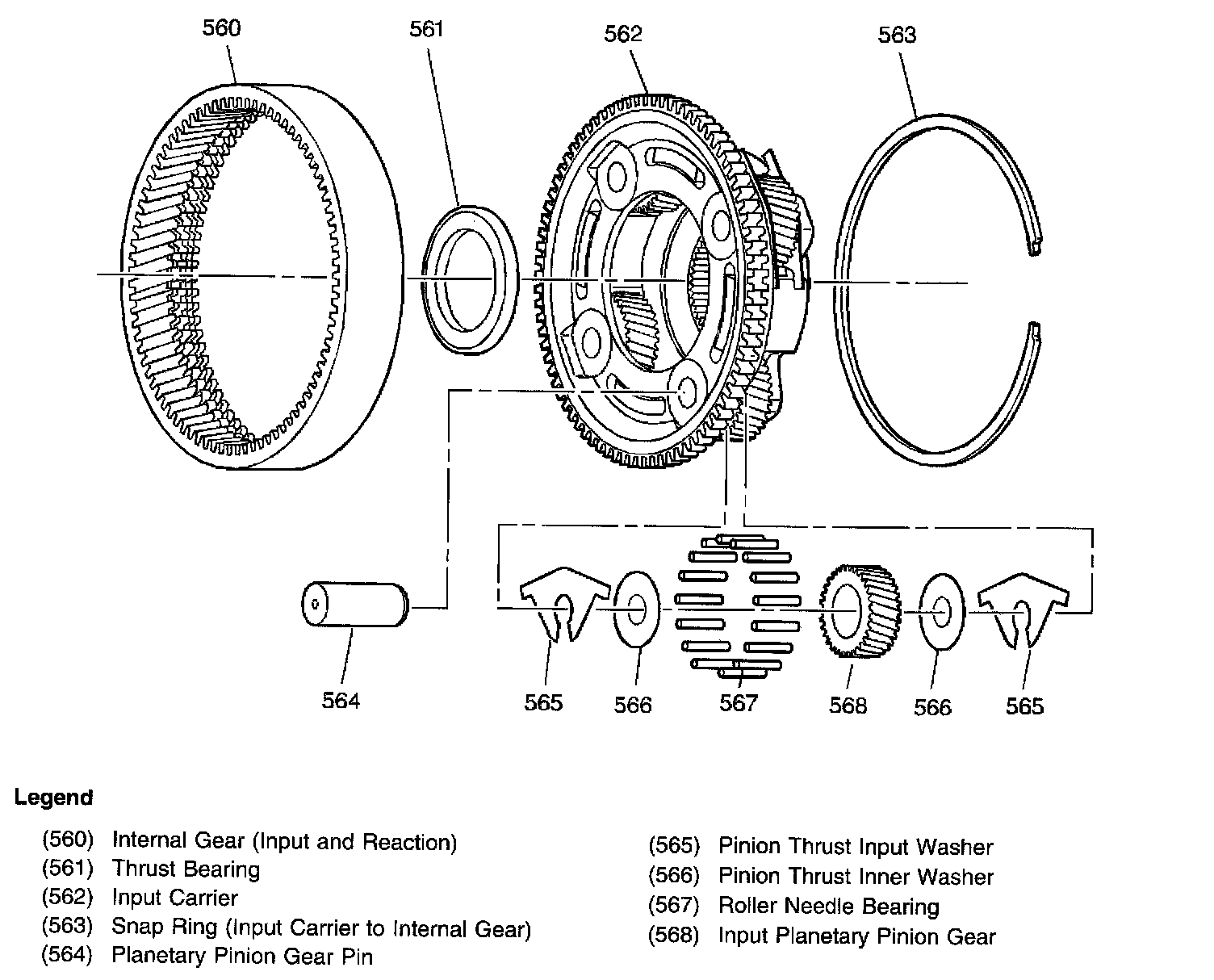 560
561
562
563
564
565
566
567
568
566
565

Legend

(560) Internal Gear (Input and Reaction)
(561) Thrust Bearing
(562) Input Carrier
(563) Snap Ring (Input Carrier to Internal Gear)
(564) Planetary Pinion Gear Pin

(565) Pinion Thrust Input Washer
(566) Pinion Thrust Inner Washer
(567) Roller Needle Bearing
(568) Input Planetary Pinion Gear