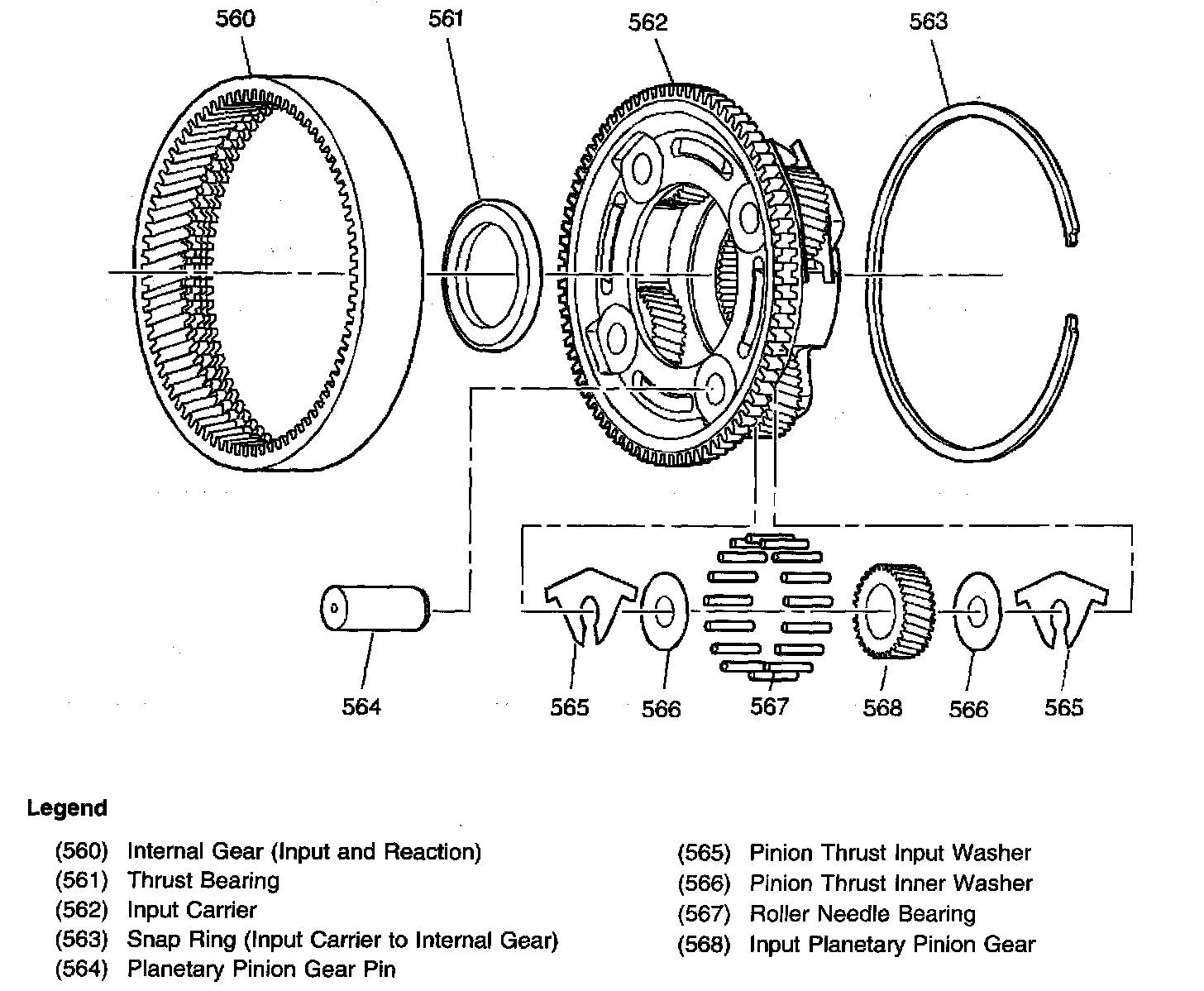 560
561
562
563
564
565
566
567
568
566
565

Legend

(560) Internal Gear (Input and Reaction)
(561) Thrust Bearing
(562) Input Carrier
(563) Snap Ring (Input Carrier to Internal Gear)
(564) Planetary Pinion Gear Pin

(565) Pinion Thrust Input Washer
(566) Pinion Thrust Inner Washer
(567) Roller Needle Bearing
(568) Input Planetary Pinion Gear