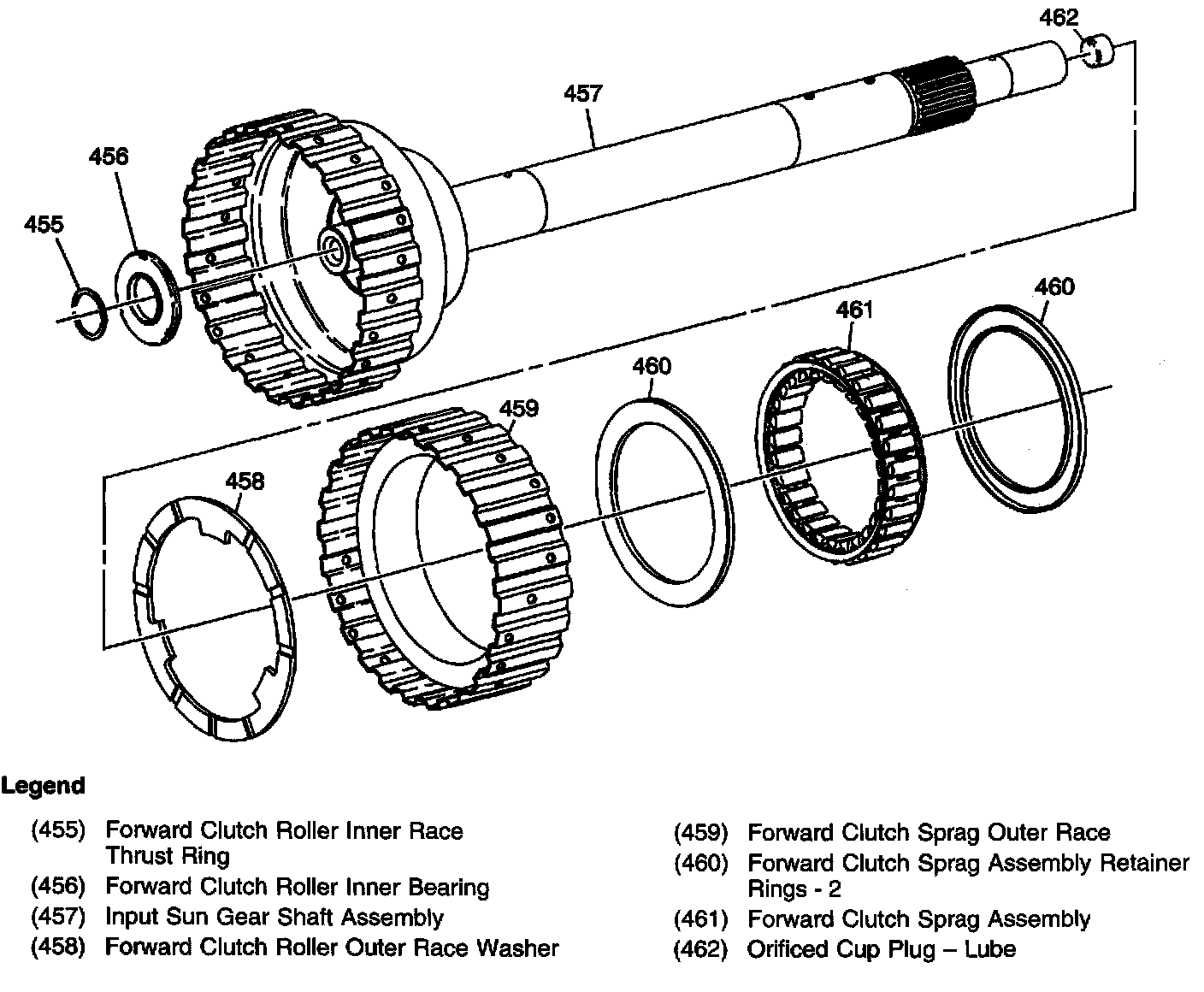 462

457

456

455

460

461

460

459

458

Legend

(455) Forward Clutch Roller Inner Race Thrust Ring
(456) Forward Clutch Roller Inner Bearing
(457) Input Sun Gear Shaft Assembly
(458) Forward Clutch Roller Outer Race Washer

(459) Forward Clutch Sprag Outer Race
(460) Forward Clutch Sprag Assembly Retainer Rings - 2
(461) Forward Clutch Sprag Assembly
(462) Orificed Cup Plug – Lube