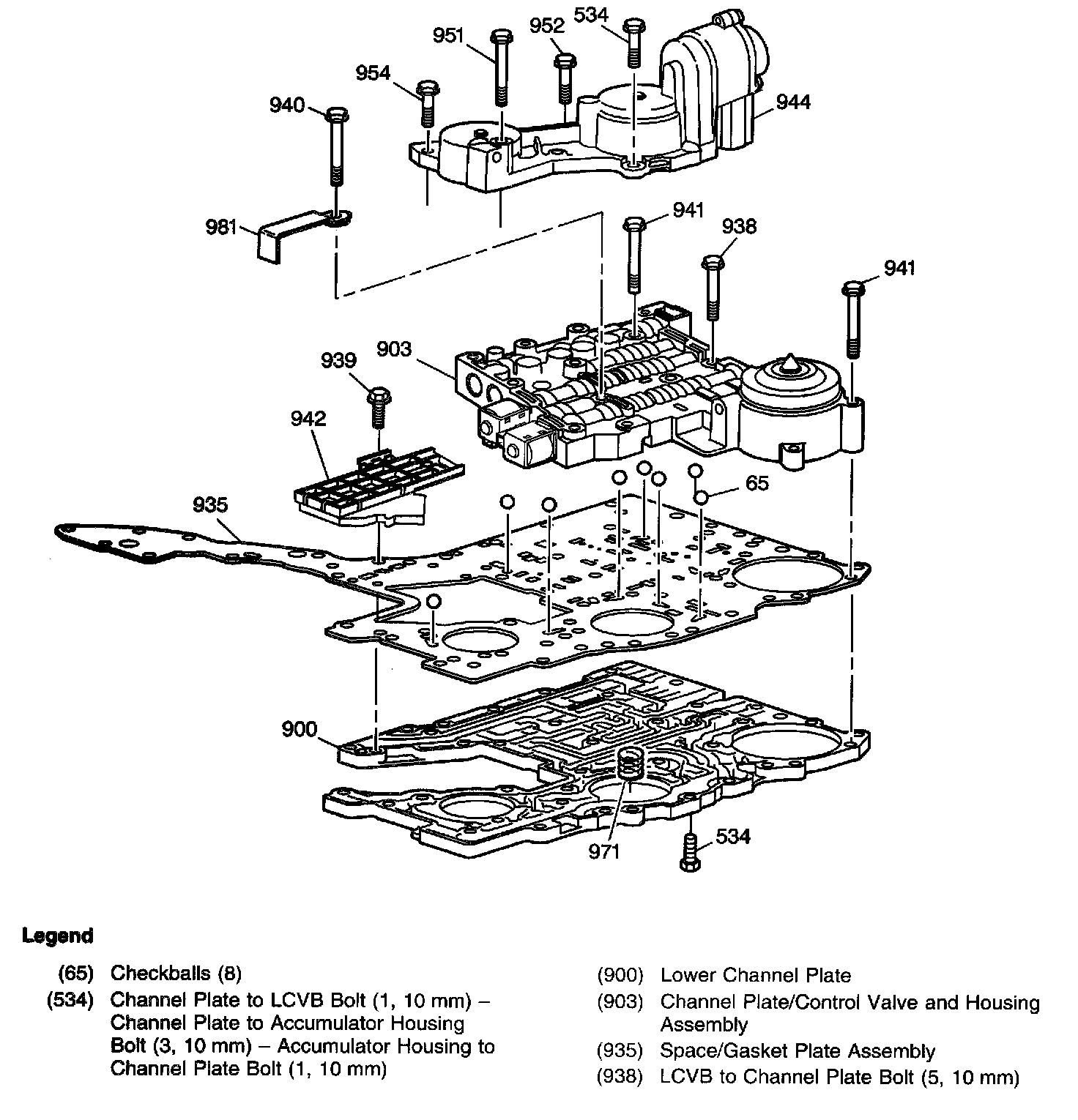 951 952 534
954
940
944
981
941
938
941
903
939
942
65
935
900
971
534

Legend

(65) Checkballs (8)
(534) Channel Plate to LCVB Bolt (1, 10 mm) – Channel Plate to Accumulator Housing Bolt (3, 10 mm) – Accumulator Housing to Channel Plate Bolt (1, 10 mm)

(900) Lower Channel Plate
(903) Channel Plate/Control Valve and Housing Assembly
(935) Space/Gasket Plate Assembly
(938) LCVB to Channel Plate Bolt (5, 10 mm)