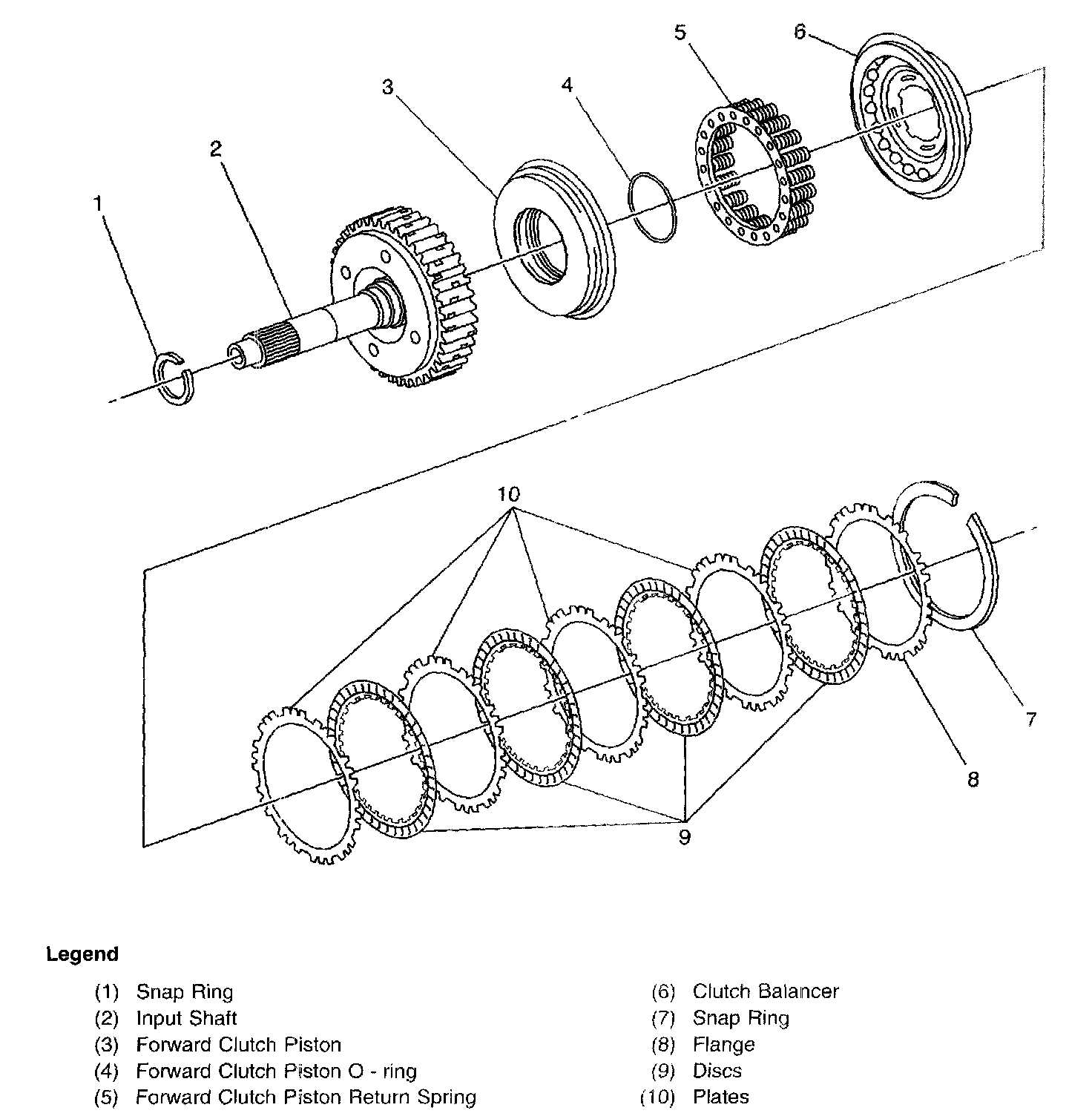 5
6
3
4
2
1
10
7
8
9

Legend

(1) Snap Ring
(2) Input Shaft
(3) Forward Clutch Piston
(4) Forward Clutch Piston O - ring
(5) Forward Clutch Piston Return Spring

(6) Clutch Balancer
(7) Snap Ring
(8) Flange
(9) Discs
(10) Plates