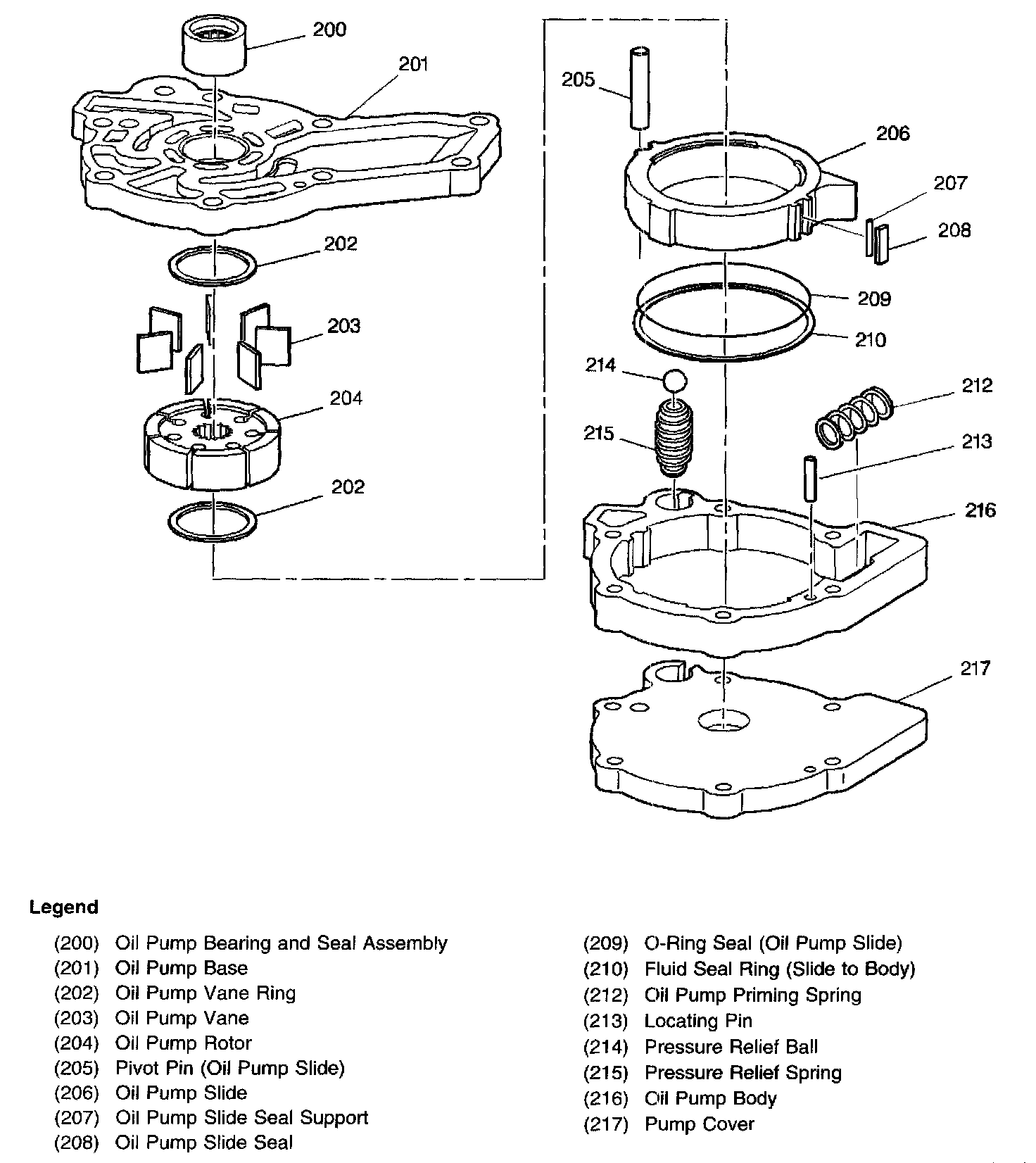 200
201
202
203
204
202
205
206
207
208
209
210
214
212
215
213
216
217

Legend

(200) Oil Pump Bearing and Seal Assembly
(201) Oil Pump Base
(202) Oil Pump Vane Ring
(203) Oil Pump Vane
(204) Oil Pump Rotor
(205) Pivot Pin (Oil Pump Slide)
(206) Oil Pump Slide
(207) Oil Pump Slide Seal Support
(208) Oil Pump Slide Seal

(209) O-Ring Seal (Oil Pump Slide)
(210) Fluid Seal Ring (Slide to Body)
(212) Oil Pump Priming Spring
(213) Locating Pin
(214) Pressure Relief Ball
(215) Pressure Relief Spring
(216) Oil Pump Body
(217) Pump Cover