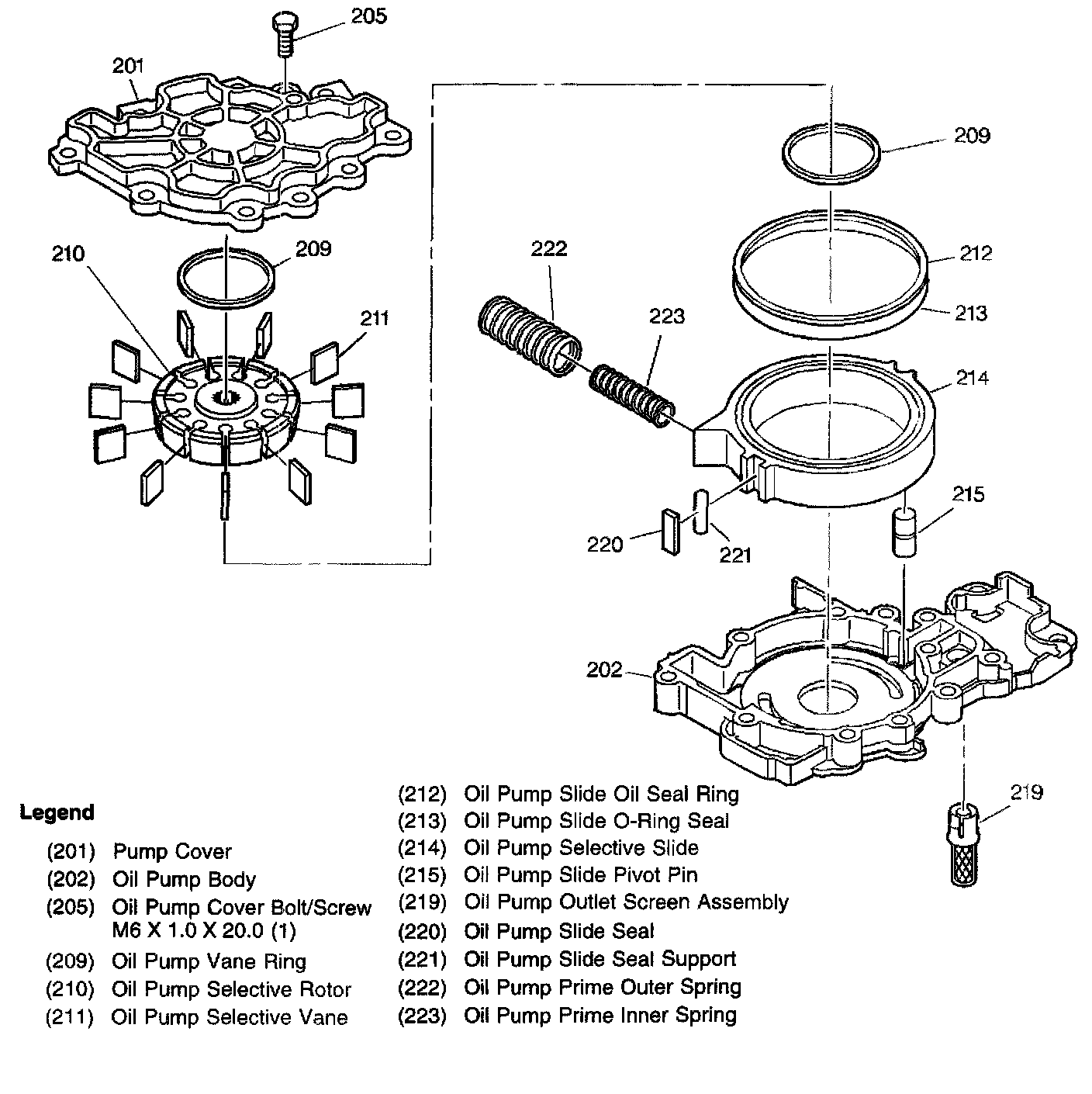 205
201
209
210
209
211
222
223
212
213
214
215
220
221
202
219

Legend

(201) Pump Cover
(202) Oil Pump Body
(205) Oil Pump Cover Bolt/Screw M6 X 1.0 X 20.0 (1)
(209) Oil Pump Vane Ring
(210) Oil Pump Selective Rotor
(211) Oil Pump Selective Vane

(212) Oil Pump Slide Oil Seal Ring
(213) Oil Pump Slide O-Ring Seal
(214) Oil Pump Selective Slide
(215) Oil Pump Slide Pivot Pin
(219) Oil Pump Outlet Screen Assembly
(220) Oil Pump Slide Seal
(221) Oil Pump Slide Seal Support
(222) Oil Pump Prime Outer Spring
(223) Oil Pump Prime Inner Spring