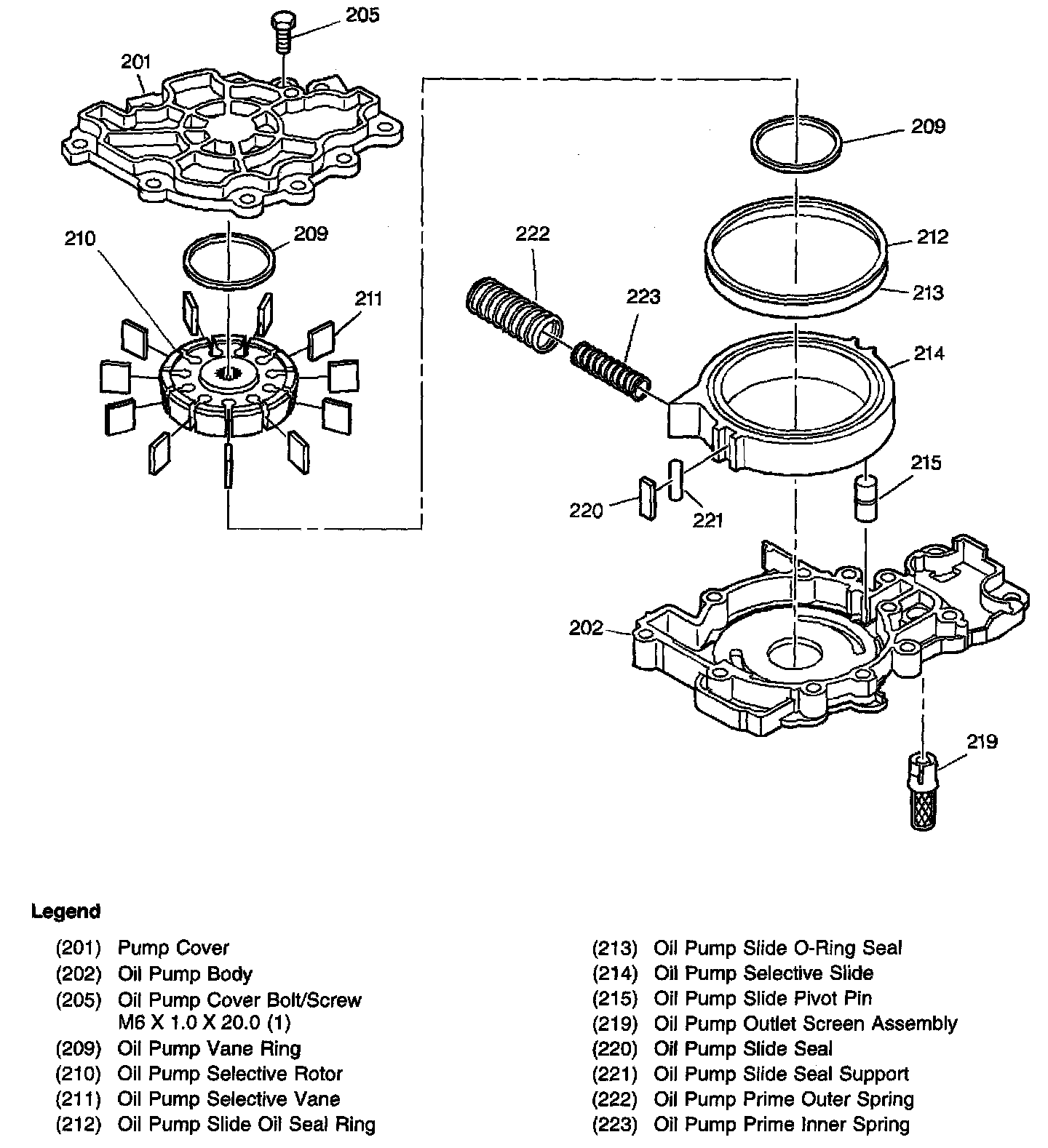 205
201
209
210
209
211
222
223
212
213
214
215
220
221
202
219

Legend

(201) Pump Cover
(202) Oil Pump Body
(205) Oil Pump Cover Bolt/Screw M6 X 1.0 X 20.0 (1)
(209) Oil Pump Vane Ring
(210) Oil Pump Selective Rotor
(211) Oil Pump Selective Vane
(212) Oil Pump Slide Oil Seal Ring

(213) Oil Pump Slide O-Ring Seal
(214) Oil Pump Selective Slide
(215) Oil Pump Slide Pivot Pin
(219) Oil Pump Outlet Screen Assembly
(220) Oil Pump Slide Seal
(221) Oil Pump Slide Seal Support
(222) Oil Pump Prime Outer Spring
(223) Oil Pump Prime Inner Spring