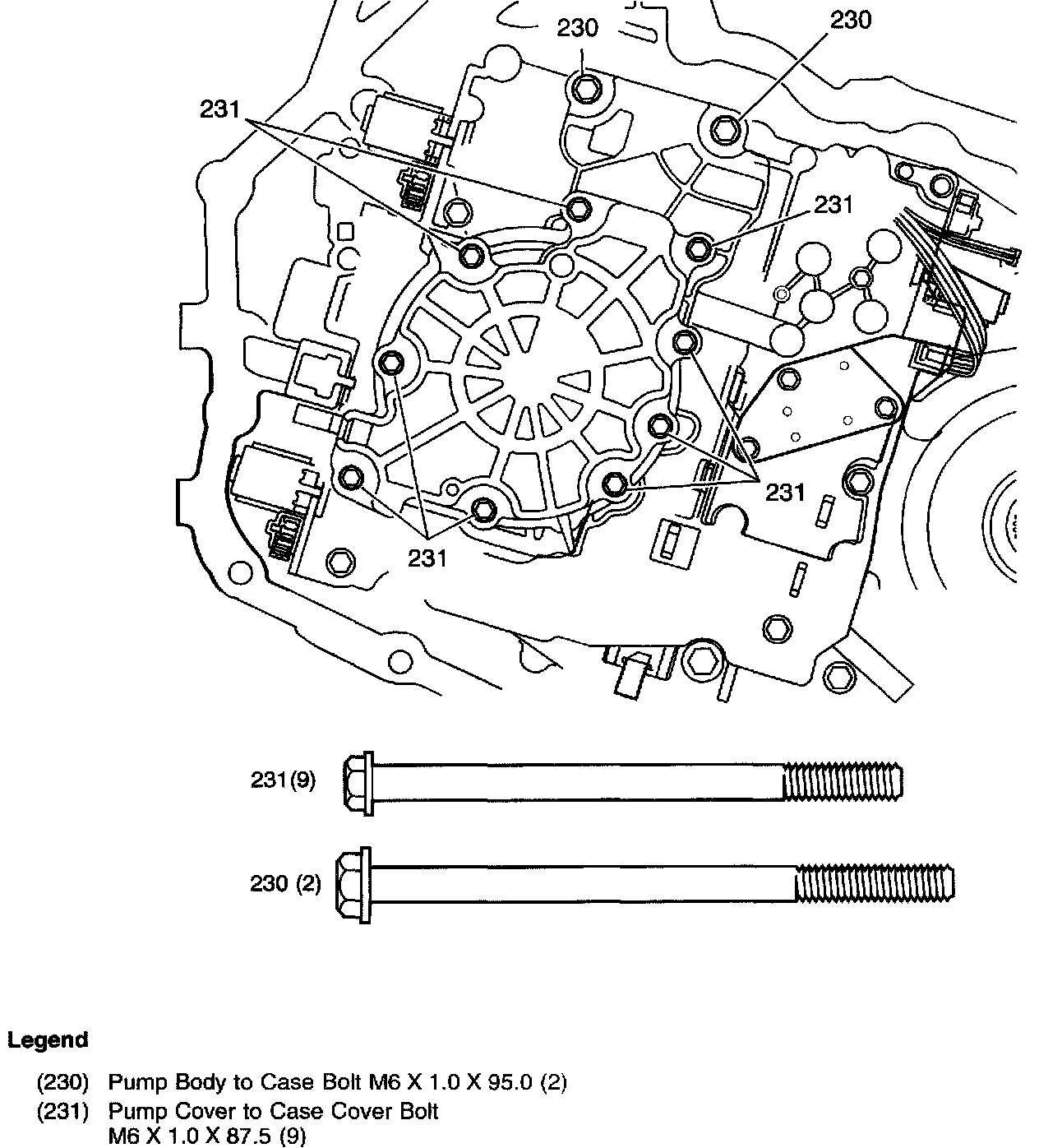 230
230
231
231
231
231

231(9)

230 (2)

Legend

(230) Pump Body to Case Bolt M6 X 1.0 X 95.0 (2)
(231) Pump Cover to Case Cover Bolt M6 X 1.0 X 87.5 (9)