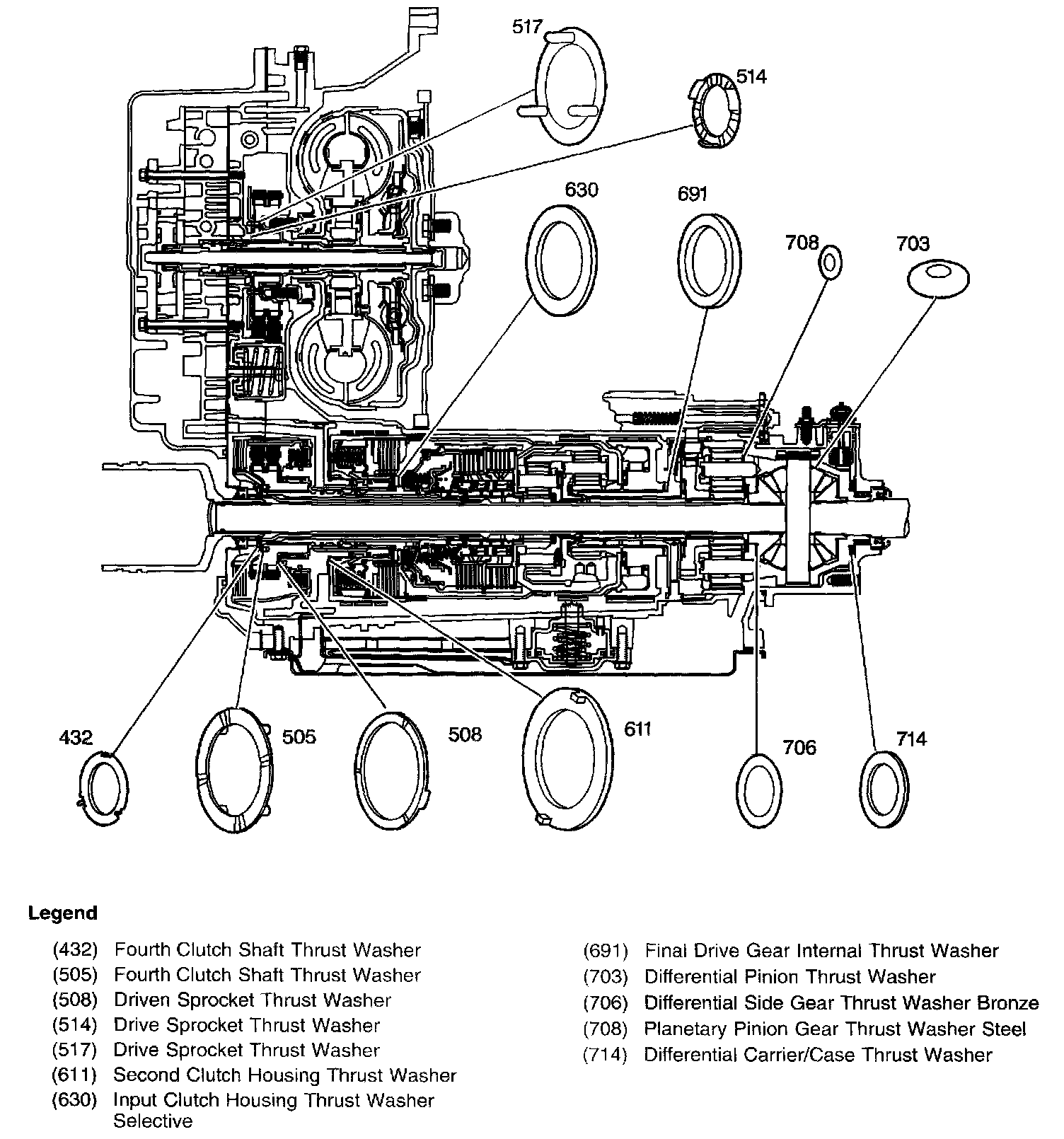 517

514

630

691

708

703

432

505

508

611

706

714

Legend

(432) Fourth Clutch Shaft Thrust Washer
(505) Fourth Clutch Shaft Thrust Washer
(508) Driven Sprocket Thrust Washer
(514) Drive Sprocket Thrust Washer
(517) Drive Sprocket Thrust Washer
(611) Second Clutch Housing Thrust Washer
(630) Input Clutch Housing Thrust Washer Selective

(691) Final Drive Gear Internal Thrust Washer
(703) Differential Pinion Thrust Washer
(706) Differential Side Gear Thrust Washer Bronze
(708) Planetary Pinion Gear Thrust Washer Steel
(714) Differential Carrier/Case Thrust Washer