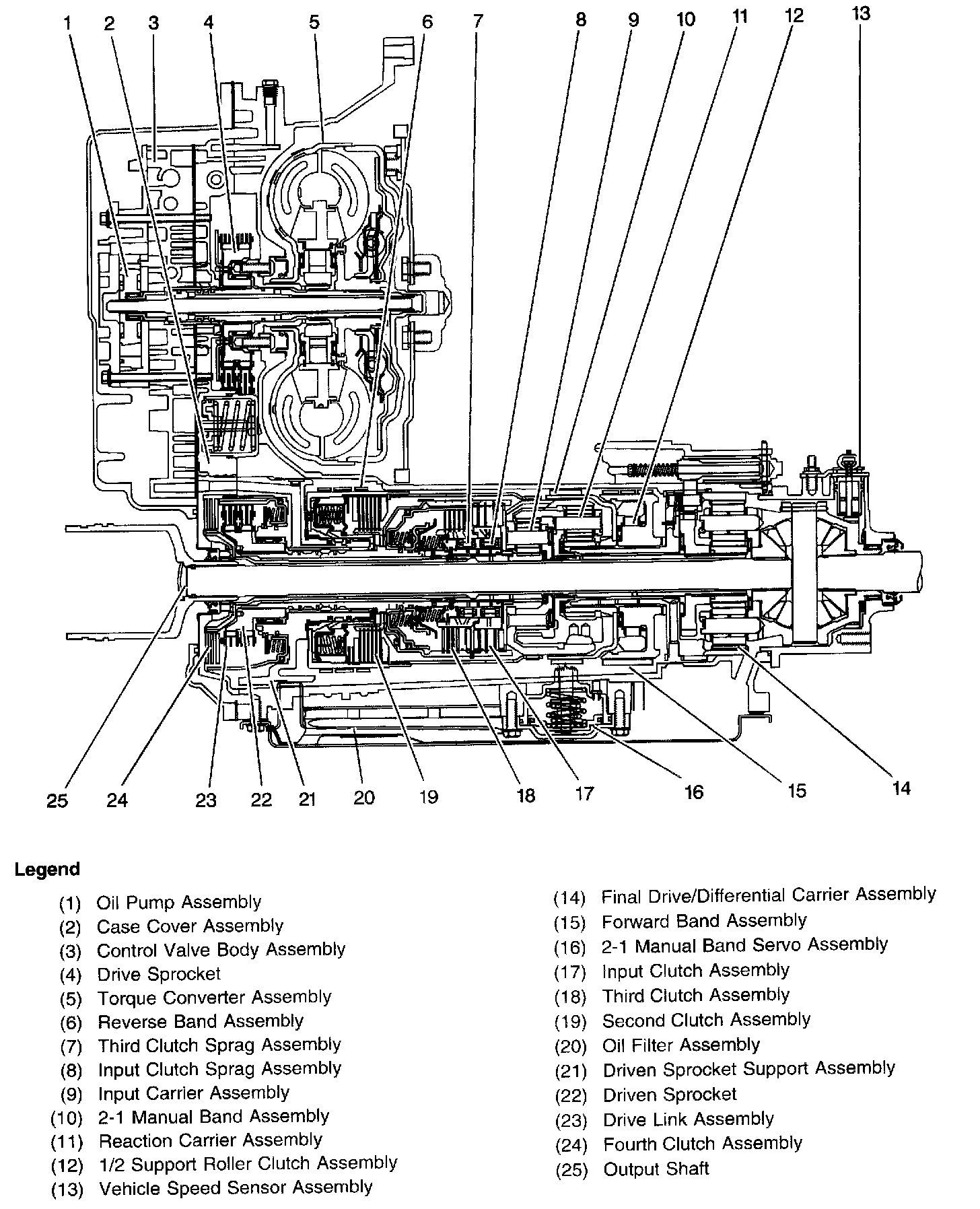 1 2 3 4 5 6 7 8 9 10 11 12 13

25 24 23 22 21 20 19 18 17 16 15 14

Legend

(1) Oil Pump Assembly
(2) Case Cover Assembly
(3) Control Valve Body Assembly
(4) Drive Sprocket
(5) Torque Converter Assembly
(6) Reverse Band Assembly
(7) Third Clutch Sprag Assembly
(8) Input Clutch Sprag Assembly
(9) Input Carrier Assembly
(10) 2-1 Manual Band Assembly
(11) Reaction Carrier Assembly
(12) 1/2 Support Roller Clutch Assembly
(13) Vehicle Speed Sensor Assembly

(14) Final Drive/Differential Carrier Assembly
(15) Forward Band Assembly
(16) 2-1 Manual Band Servo Assembly
(17) Input Clutch Assembly
(18) Third Clutch Assembly
(19) Second Clutch Assembly
(20) Oil Filter Assembly
(21) Driven Sprocket Support Assembly
(22) Driven Sprocket
(23) Drive Link Assembly
(24) Fourth Clutch Assembly
(25) Output Shaft