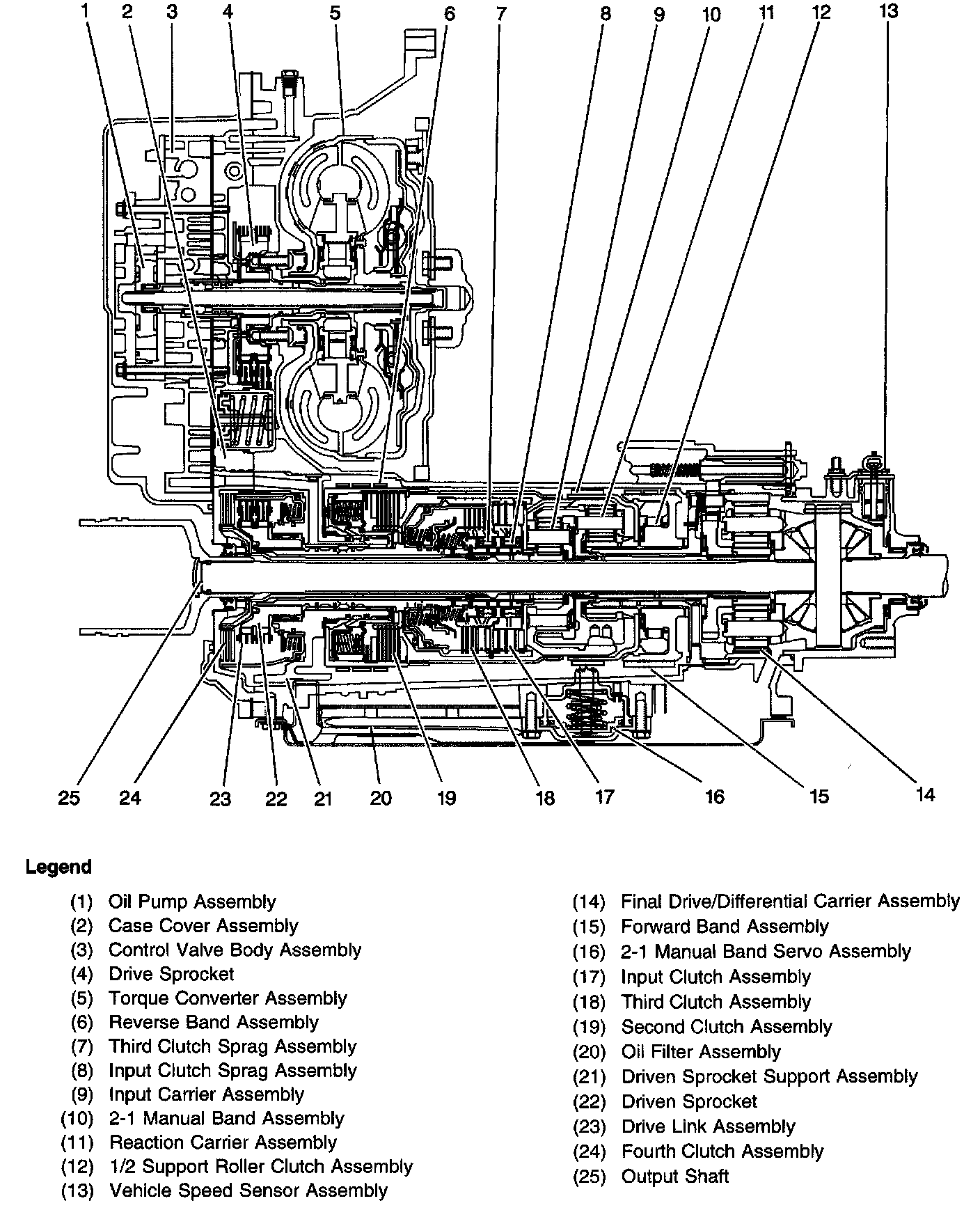 1 2 3 4 5 6 7 8 9 10 11 12 13

25 24 23 22 21 20 19 18 17 16 15 14

Legend

(1) Oil Pump Assembly
(2) Case Cover Assembly
(3) Control Valve Body Assembly
(4) Drive Sprocket
(5) Torque Converter Assembly
(6) Reverse Band Assembly
(7) Third Clutch Sprag Assembly
(8) Input Clutch Sprag Assembly
(9) Input Carrier Assembly
(10) 2-1 Manual Band Assembly
(11) Reaction Carrier Assembly
(12) 1/2 Support Roller Clutch Assembly
(13) Vehicle Speed Sensor Assembly

(14) Final Drive/Differential Carrier Assembly
(15) Forward Band Assembly
(16) 2-1 Manual Band Servo Assembly
(17) Input Clutch Assembly
(18) Third Clutch Assembly
(19) Second Clutch Assembly
(20) Oil Filter Assembly
(21) Driven Sprocket Support Assembly
(22) Driven Sprocket
(23) Drive Link Assembly
(24) Fourth Clutch Assembly
(25) Output Shaft