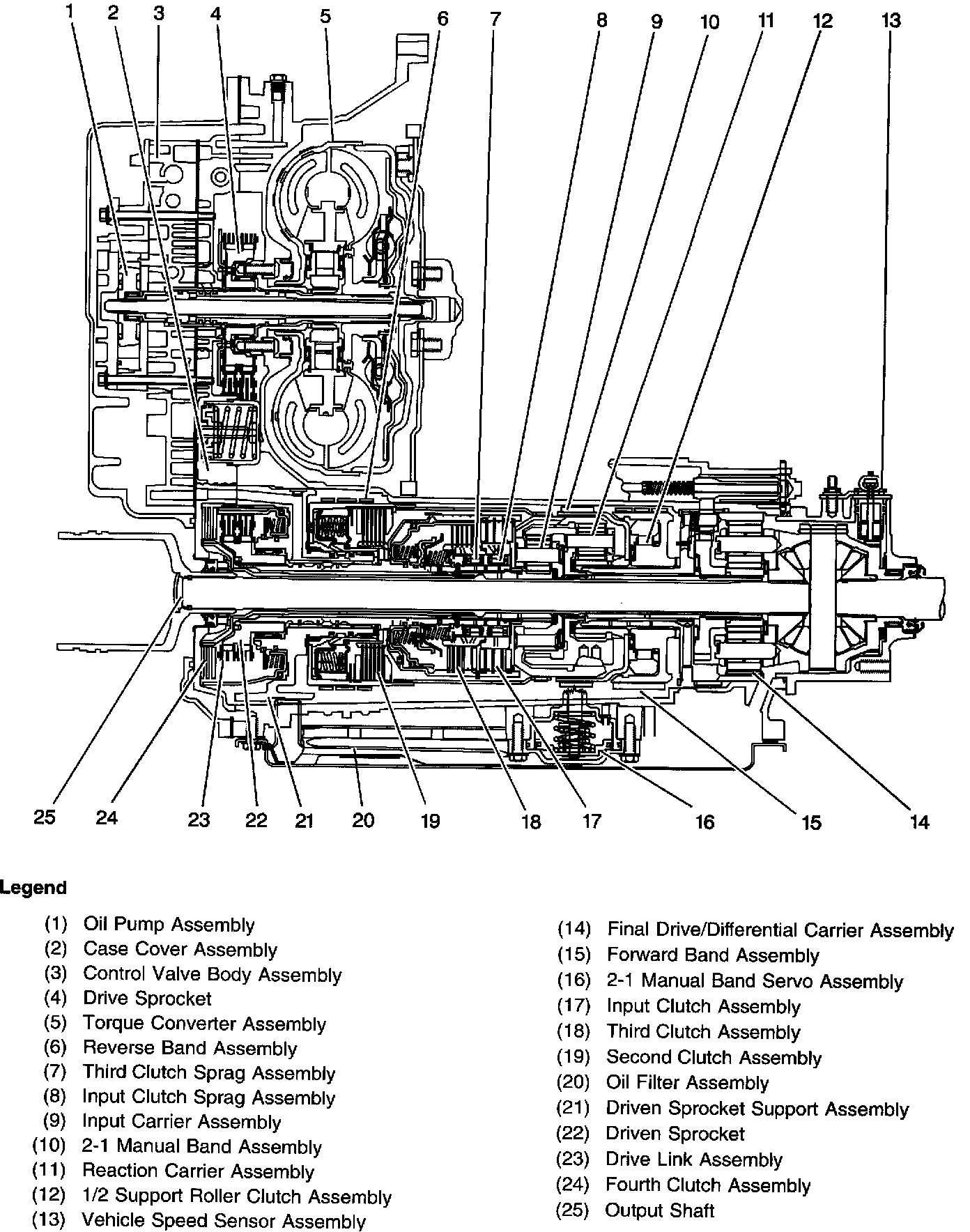 1 2 3 4 5 6 7 8 9 10 11 12 13

25 24 23 22 21 20 19 18 17 16 15 14

Legend

(1) Oil Pump Assembly
(2) Case Cover Assembly
(3) Control Valve Body Assembly
(4) Drive Sprocket
(5) Torque Converter Assembly
(6) Reverse Band Assembly
(7) Third Clutch Sprag Assembly
(8) Input Clutch Sprag Assembly
(9) Input Carrier Assembly
(10) 2-1 Manual Band Assembly
(11) Reaction Carrier Assembly
(12) 1/2 Support Roller Clutch Assembly
(13) Vehicle Speed Sensor Assembly

(14) Final Drive/Differential Carrier Assembly
(15) Forward Band Assembly
(16) 2-1 Manual Band Servo Assembly
(17) Input Clutch Assembly
(18) Third Clutch Assembly
(19) Second Clutch Assembly
(20) Oil Filter Assembly
(21) Driven Sprocket Support Assembly
(22) Driven Sprocket
(23) Drive Link Assembly
(24) Fourth Clutch Assembly
(25) Output Shaft