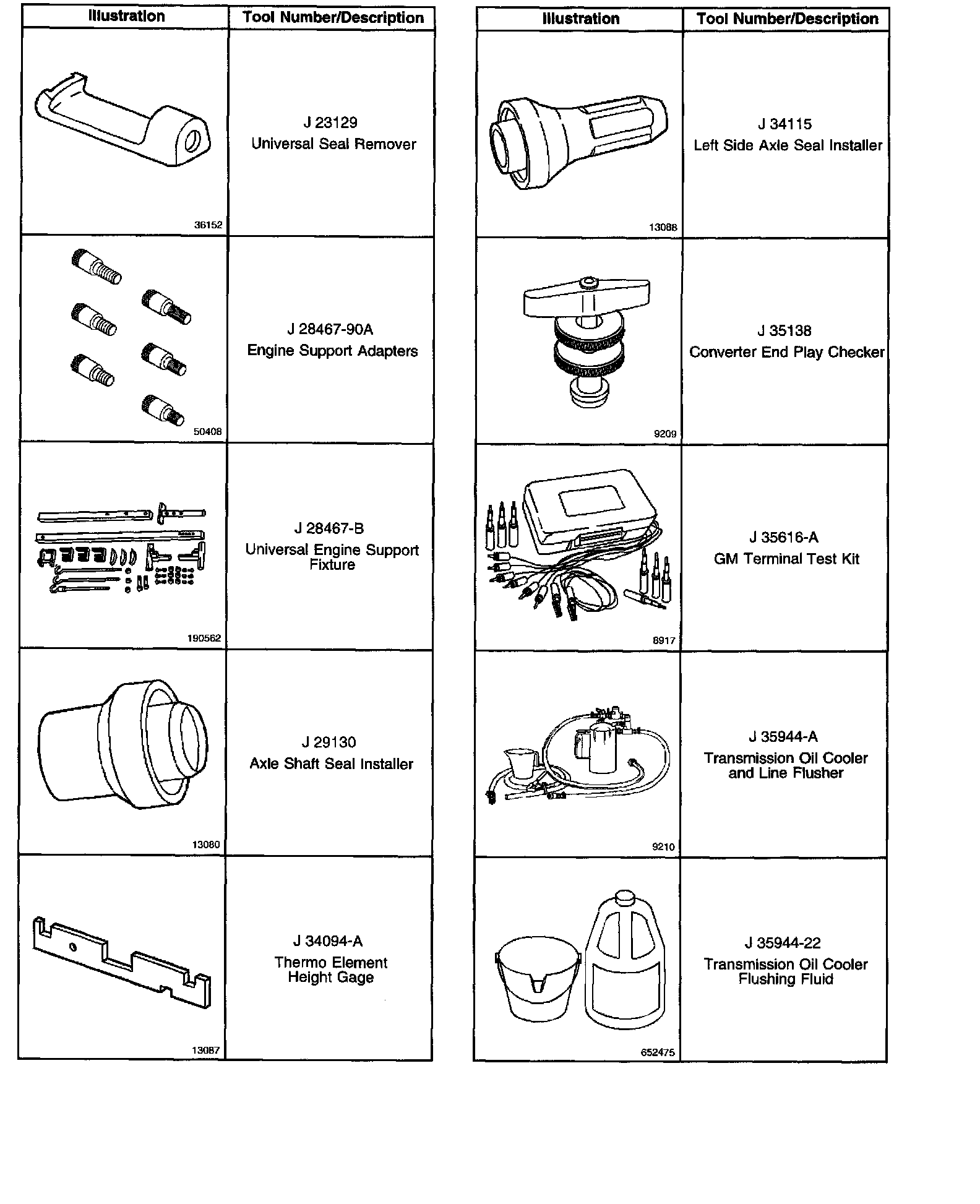 | Illustration | Tool Number/Description |
|---|---|
| 36152 | J 23129 Universal Seal Remover |
| 50408 | J 28467-90A Engine Support Adapters |
| 190562 | J 28467-B Universal Engine Support Fixture |
| 13080 | J 29130 Axle Shaft Seal Installer |
| 13087 | J 34094-A Thermo Element Height Gage |

| Illustration | Tool Number/Description |
|---|---|
| 13088 | J 34115 Left Side Axle Seal Installer |
| 9209 | J 35138 Converter End Play Checker |
| 8917 | J 35616-A GM Terminal Test Kit |
| 9210 | J 35944-A Transmission Oil Cooler and Line Flusher |
| 652475 | J 35944-22 Transmission Oil Cooler Flushing Fluid |