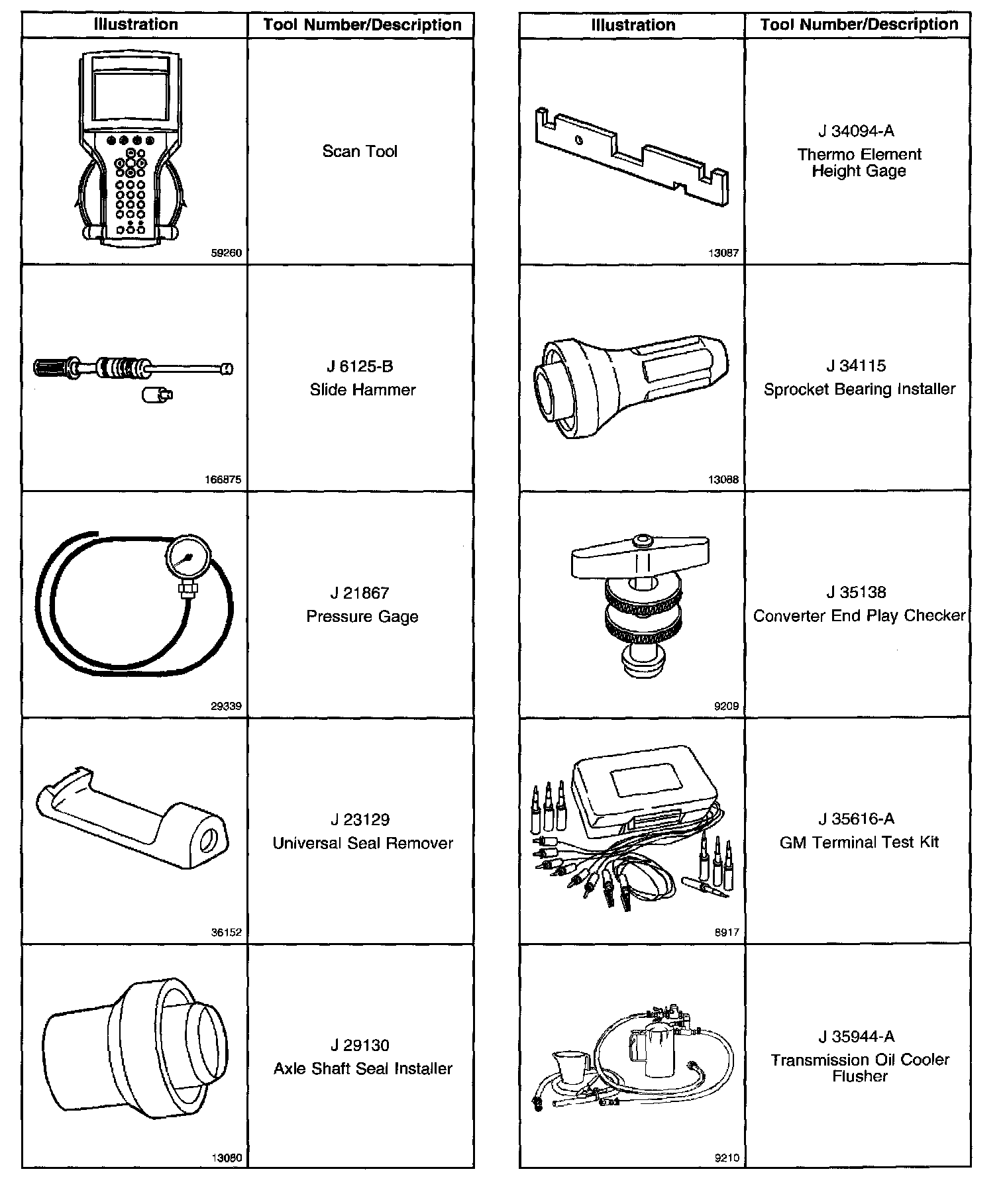 | Illustration | Tool Number/Description |
|---|---|
| 59260 | Scan Tool |
| 166875 | J 6125-B Slide Hammer |
| 29339 | J 21867 Pressure Gage |
| 36152 | J 23129 Universal Seal Remover |
| 13080 | J 29130 Axle Shaft Seal Installer |

| Illustration | Tool Number/Description |
|---|---|
| 13087 | J 34094-A Thermo Element Height Gage |
| 13088 | J 34115 Sprocket Bearing Installer |
| 9209 | J 35138 Converter End Play Checker |
| 8917 | J 35616-A GM Terminal Test Kit |
| 9210 | J 35944-A Transmission Oil Cooler Flusher |