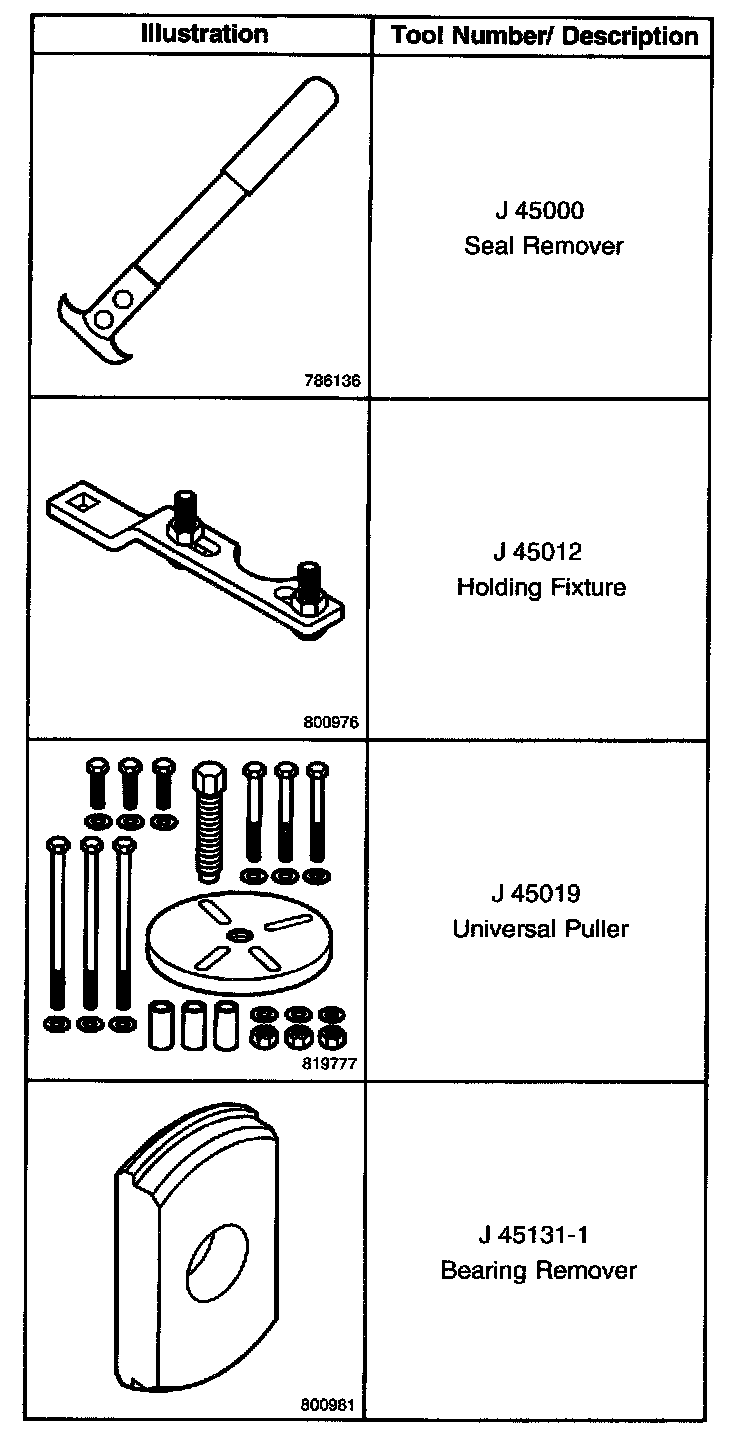 | Illustration | Tool Number/ Description |
|---|---|
| 786136 | J 45000 Seal Remover |
| 800976 | J 45012 Holding Fixture |
| 819777 | J 45019 Universal Puller |
| 800981 | J 45131-1 Bearing Remover |