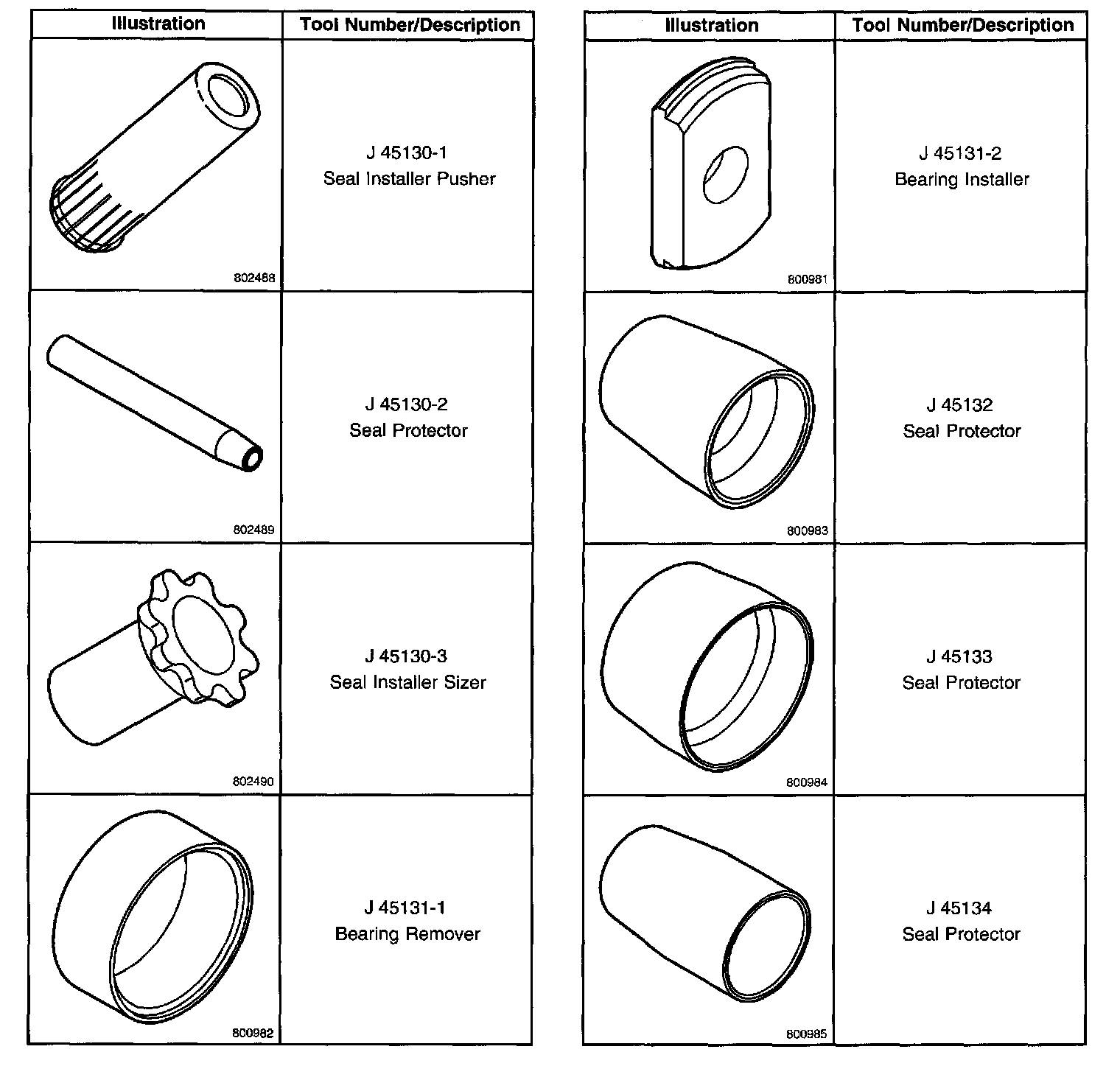 | Illustration | Tool Number/Description |
|---|---|
| 802488 | J 45130-1 Seal Installer Pusher |
| 802489 | J 45130-2 Seal Protector |
| 802490 | J 45130-3 Seal Installer Sizer |
| 800982 | J 45131-1 Bearing Remover |

| Illustration | Tool Number/Description |
|---|---|
| 800981 | J 45131-2 Bearing Installer |
| 800983 | J 45132 Seal Protector |
| 800984 | J 45133 Seal Protector |
| 800985 | J 45134 Seal Protector |