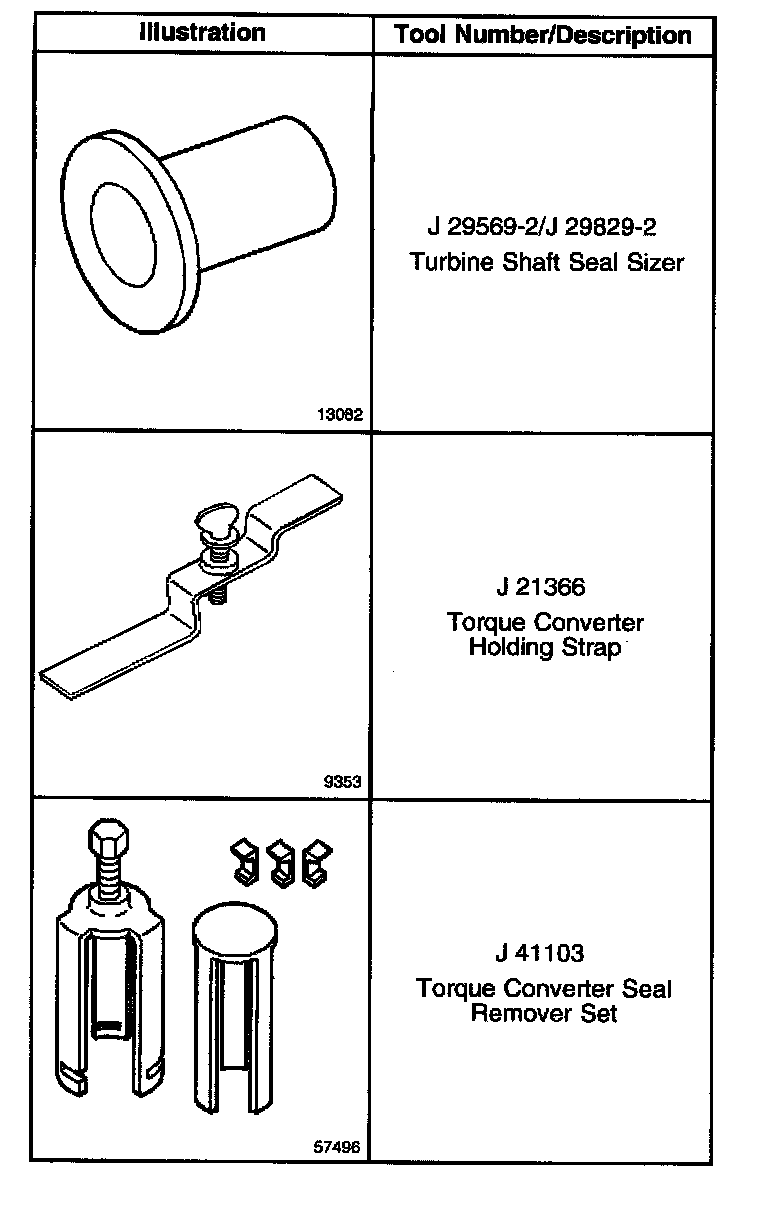 | Illustration | Tool Number/Description |
|---|---|
| 13082 | J 29569-2/J 29829-2 Turbine Shaft Seal Sizer |
| 9353 | J 21366 Torque Converter Holding Strap |
| 57496 | J 41103 Torque Converter Seal Remover Set |