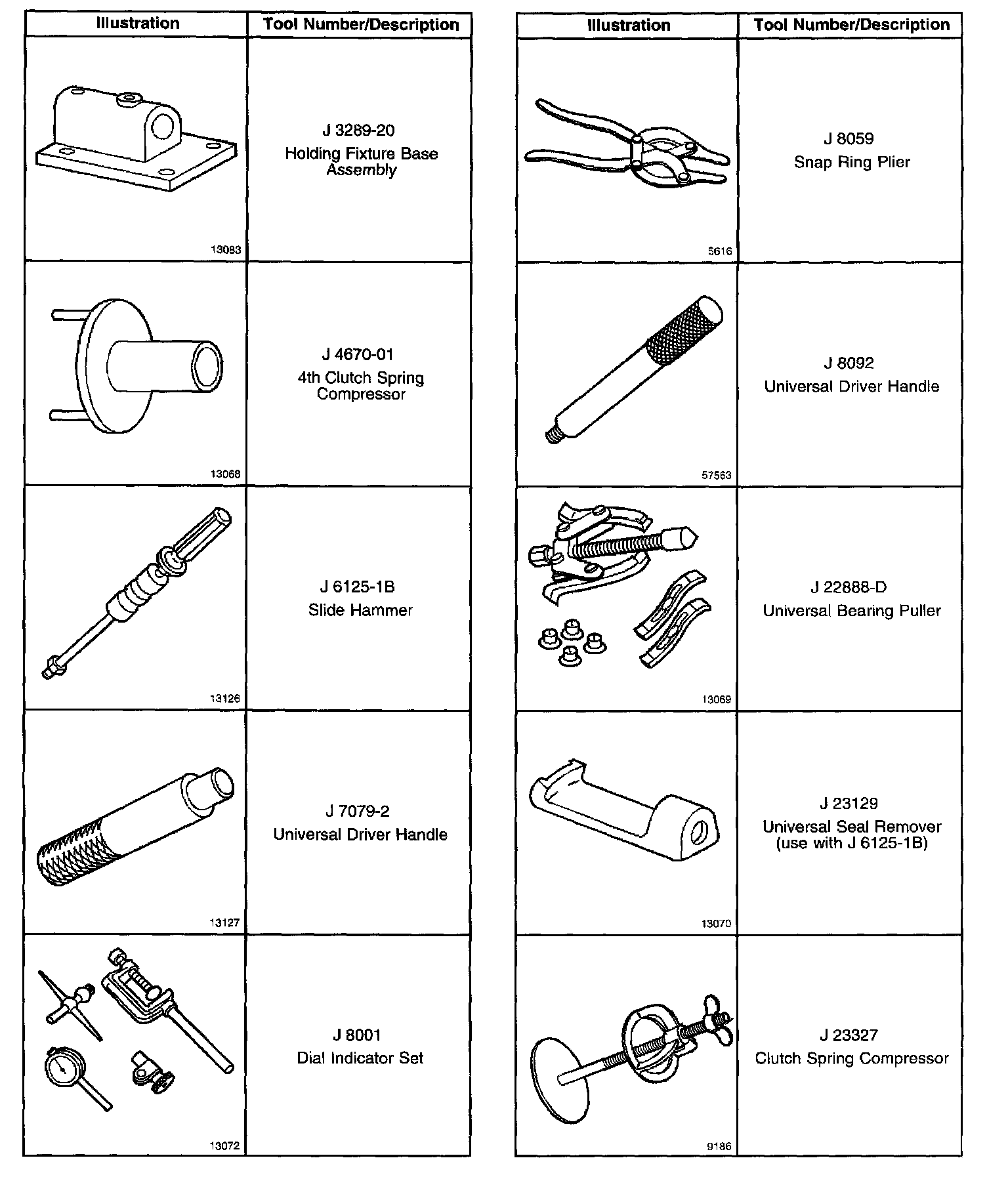 | Illustration | Tool Number/Description |
|---|---|
| 13083 | J 3289-20 Holding Fixture Base Assembly |
| 13068 | J 4670-01 4th Clutch Spring Compressor |
| 13126 | J 6125-1B Slide Hammer |
| 13127 | J 7079-2 Universal Driver Handle |
| 13072 | J 8001 Dial Indicator Set |

| Illustration | Tool Number/Description |
|---|---|
| 5616 | J 8059 Snap Ring Plier |
| 57563 | J 8092 Universal Driver Handle |
| 13069 | J 22888-D Universal Bearing Puller |
| 13070 | J 23129 Universal Seal Remover (use with J 6125-1B) |
| 9186 | J 23327 Clutch Spring Compressor |