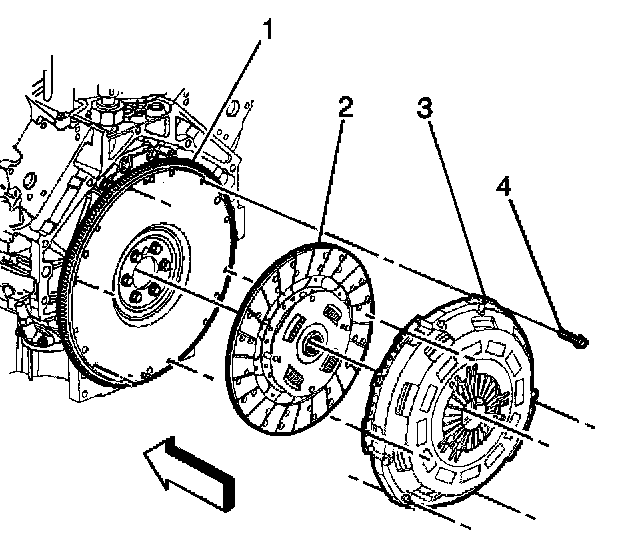 1
2
3
4