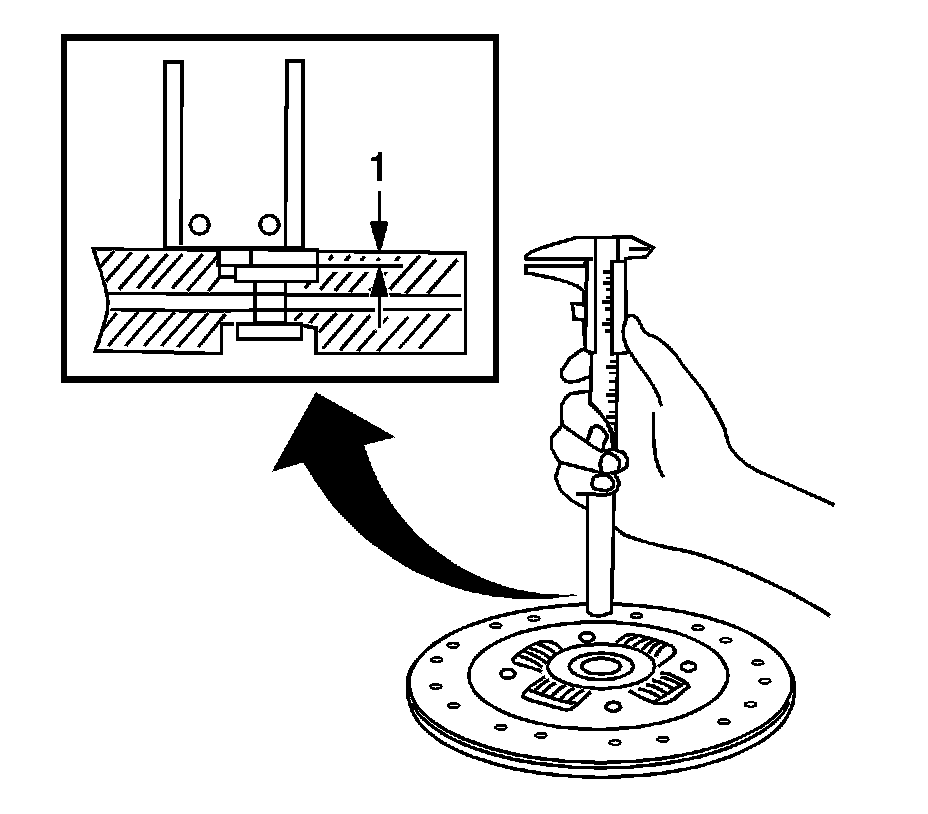 1