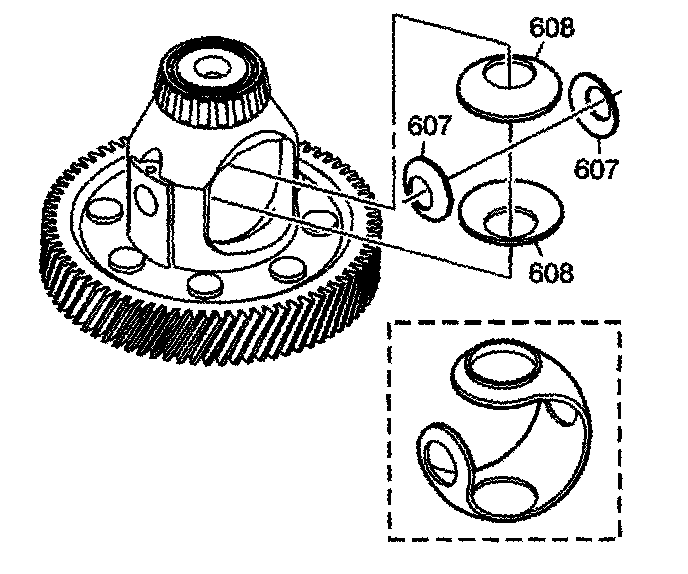 608
607
607
608