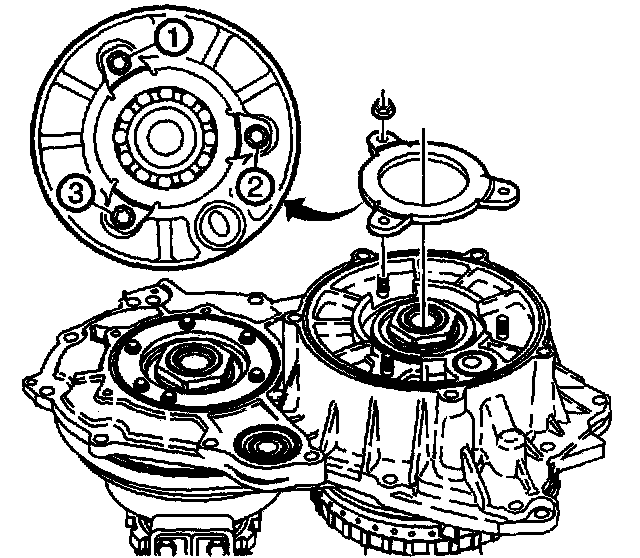 1
2
3