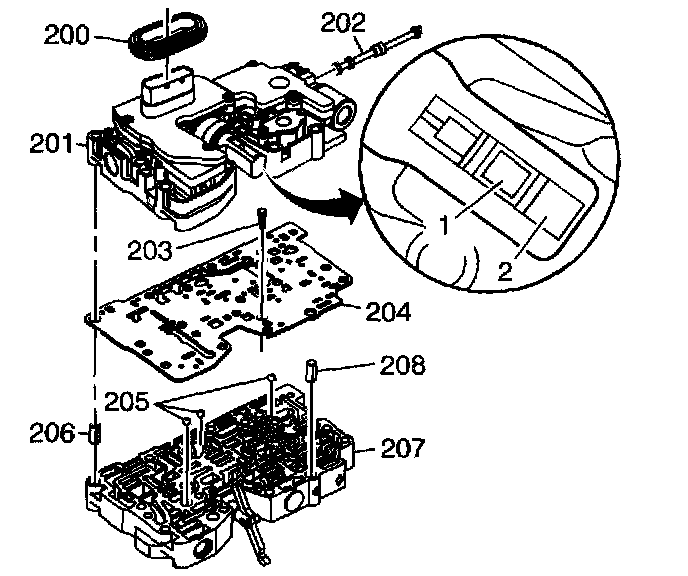 200
202
201
1
2
203
204
208
205
206
207