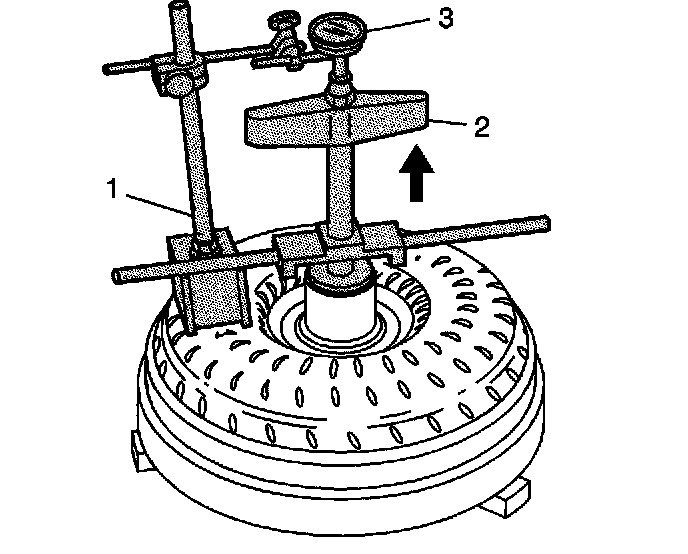 3
2
1