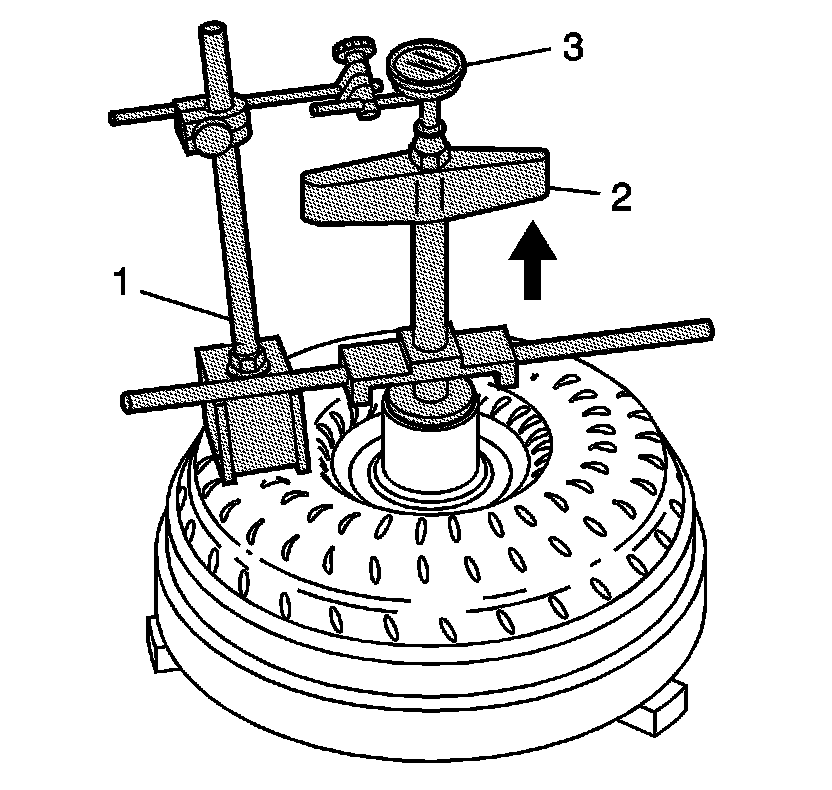 3
2
1