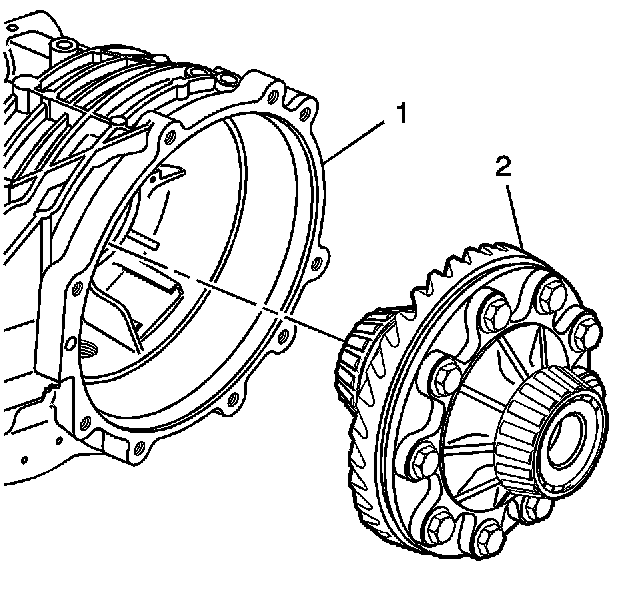 1
2