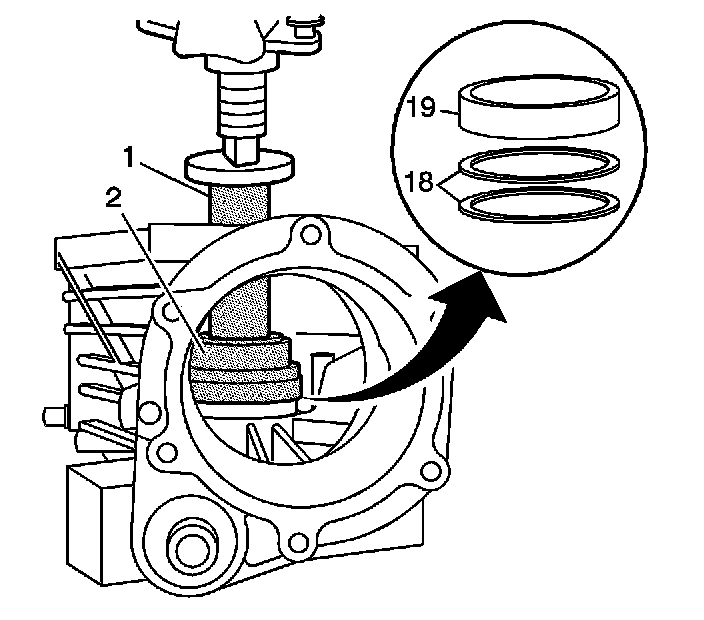 1
2
19
18