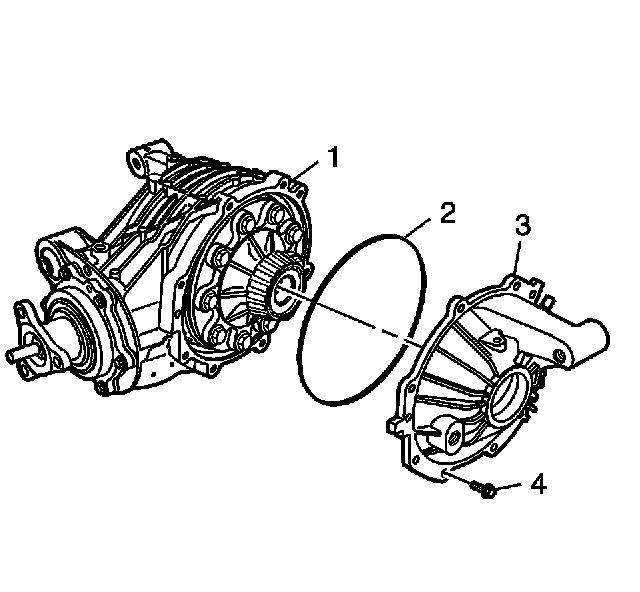 1
2
3
4