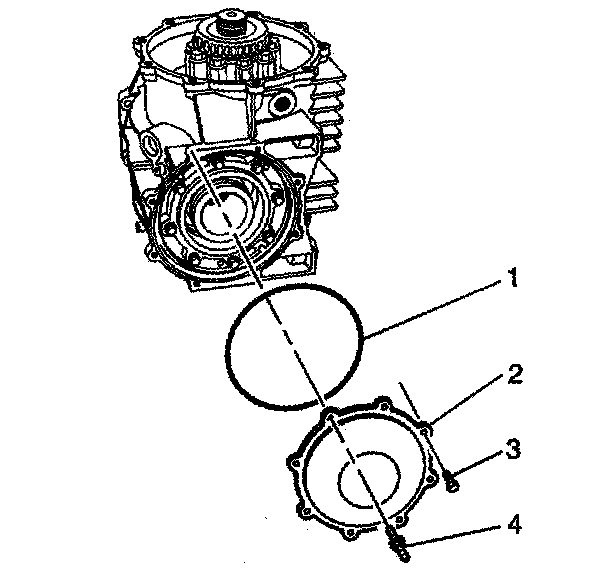 1
2
3
4