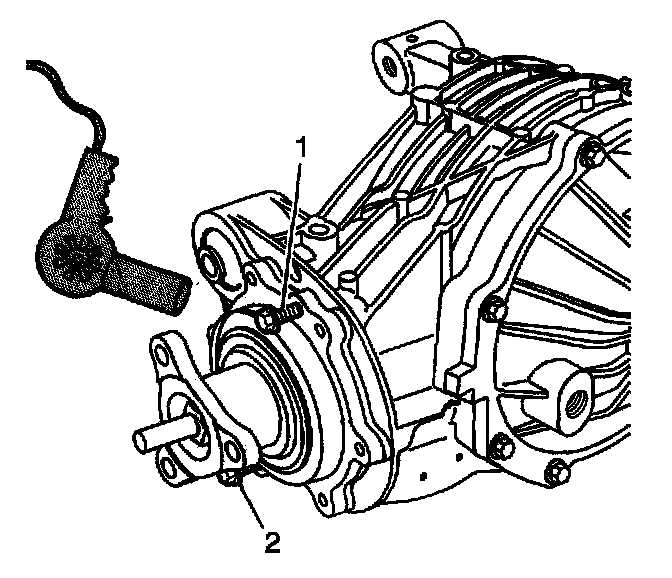 1
2