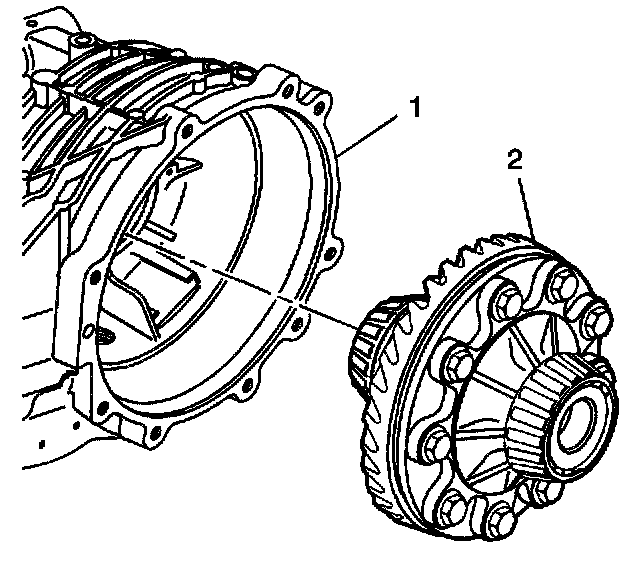 1
2