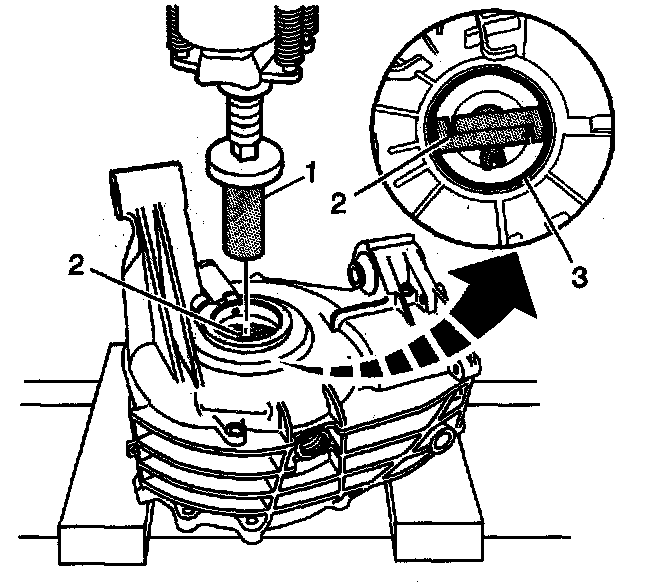 1
2
2
3