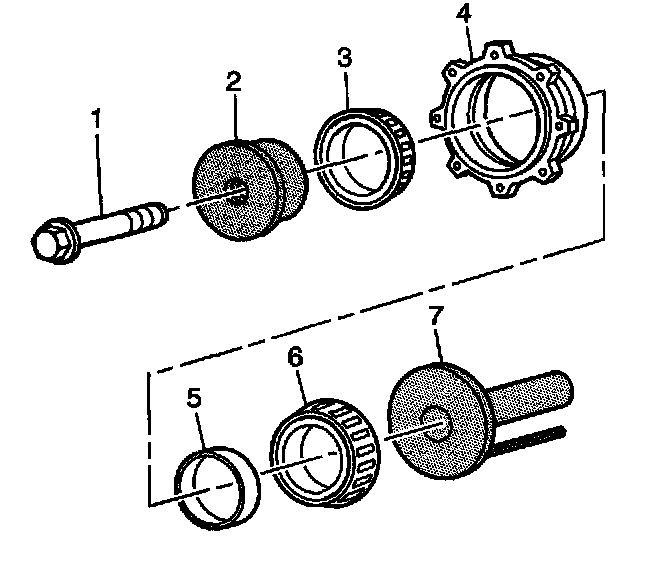 1
2
3
4
5
6
7