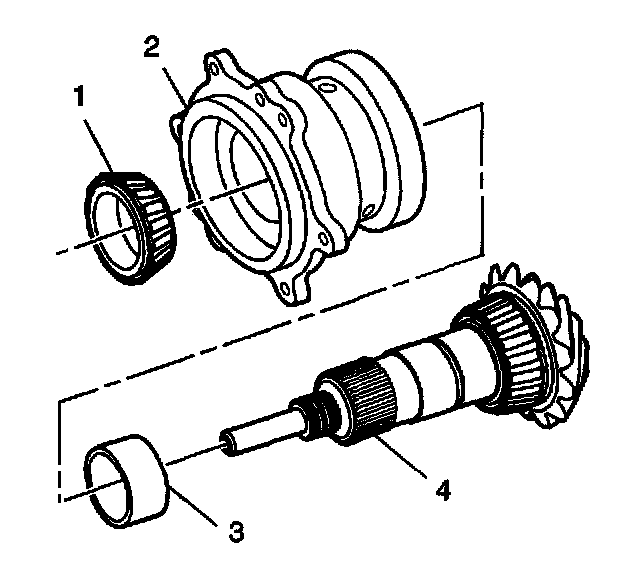 2
1
4
3