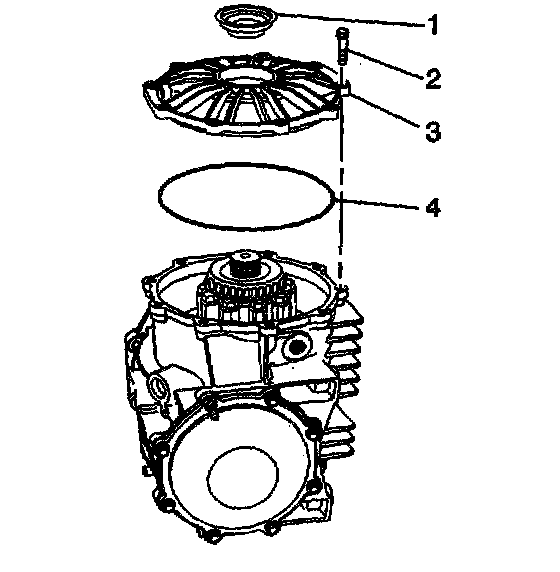 1
2
3
4