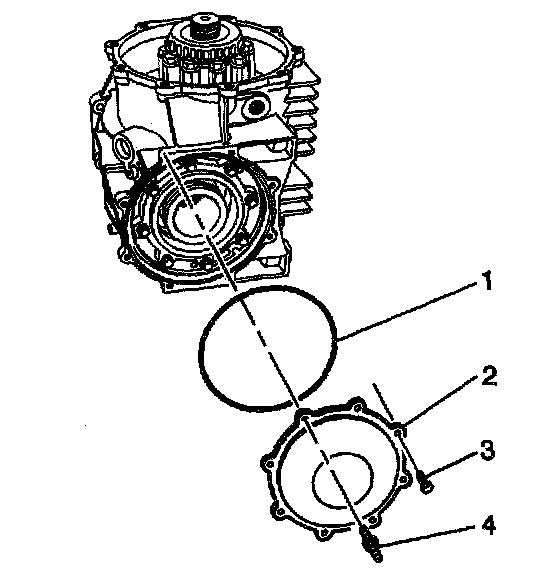 1
2
3
4