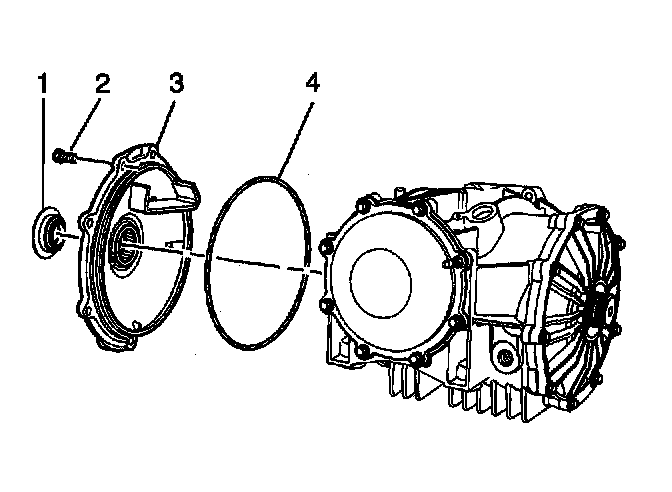 1 2 3 4