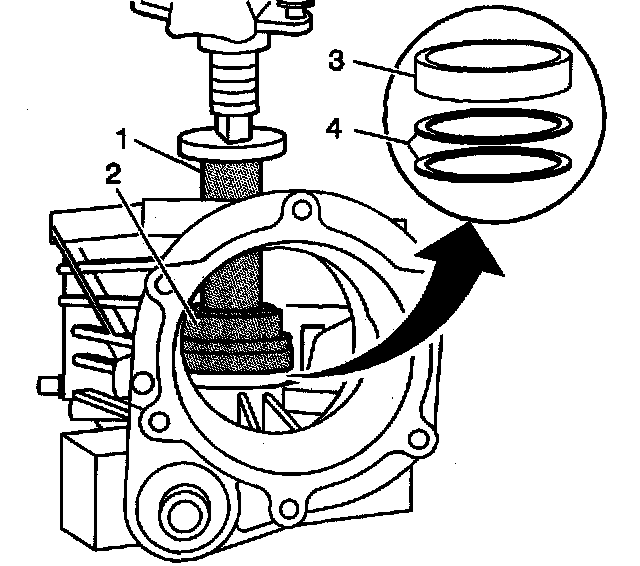 3
4
1
2